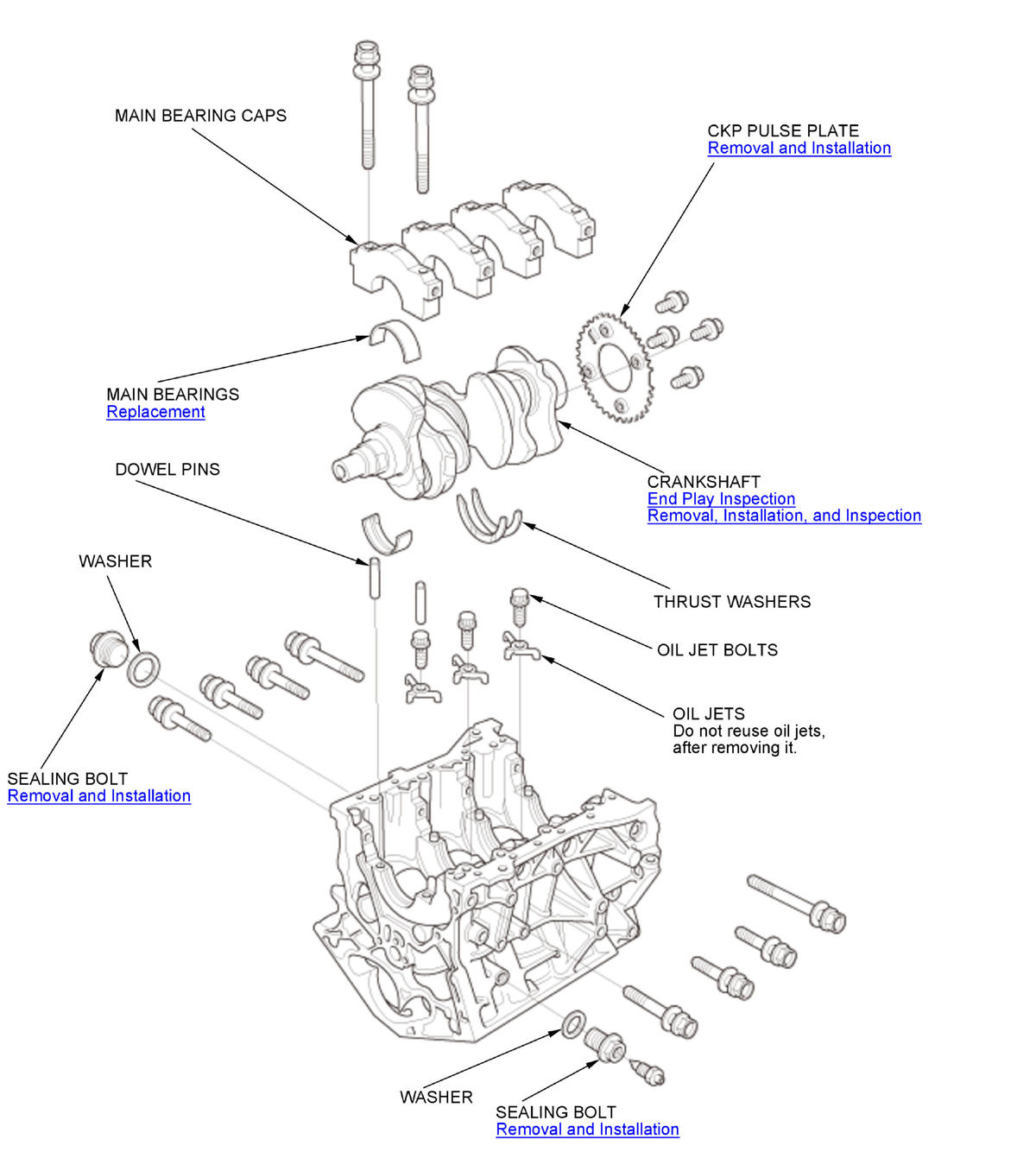 MAIN BEARING CAPS

CKP PULSE PLATE
Removal and Installation

MAIN BEARINGS
Replacement

DOWEL PINS

CRANKSHAFT
End Play Inspection
Removal, Installation, and Inspection

WASHER

THRUST WASHERS

OIL JET BOLTS

OIL JETS
Do not reuse oil jets, after removing it.

SEALING BOLT
Removal and Installation

WASHER

SEALING BOLT
Removal and Installation