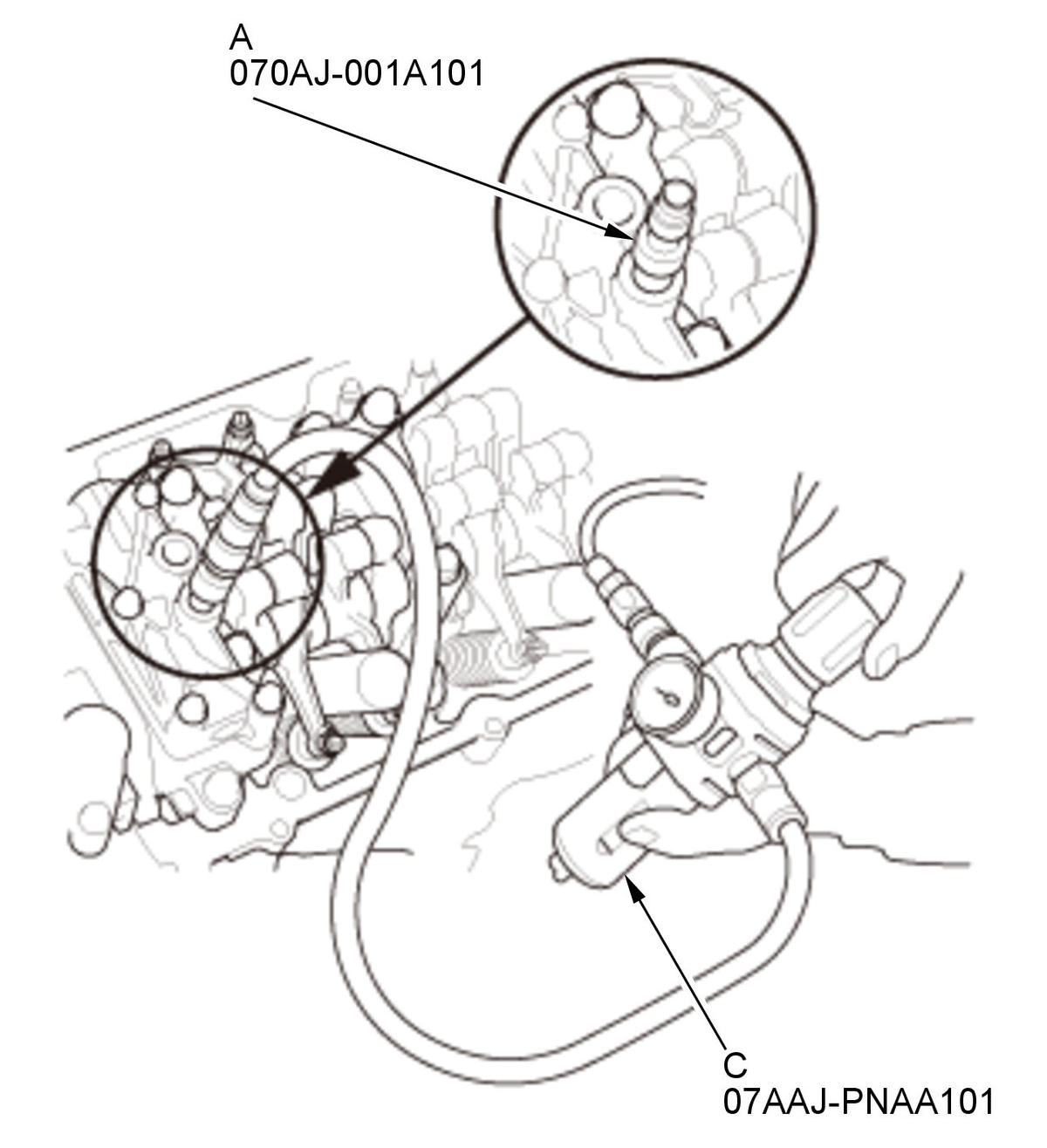 A
070AJ-001A101

C
07AAJ-PNAA101