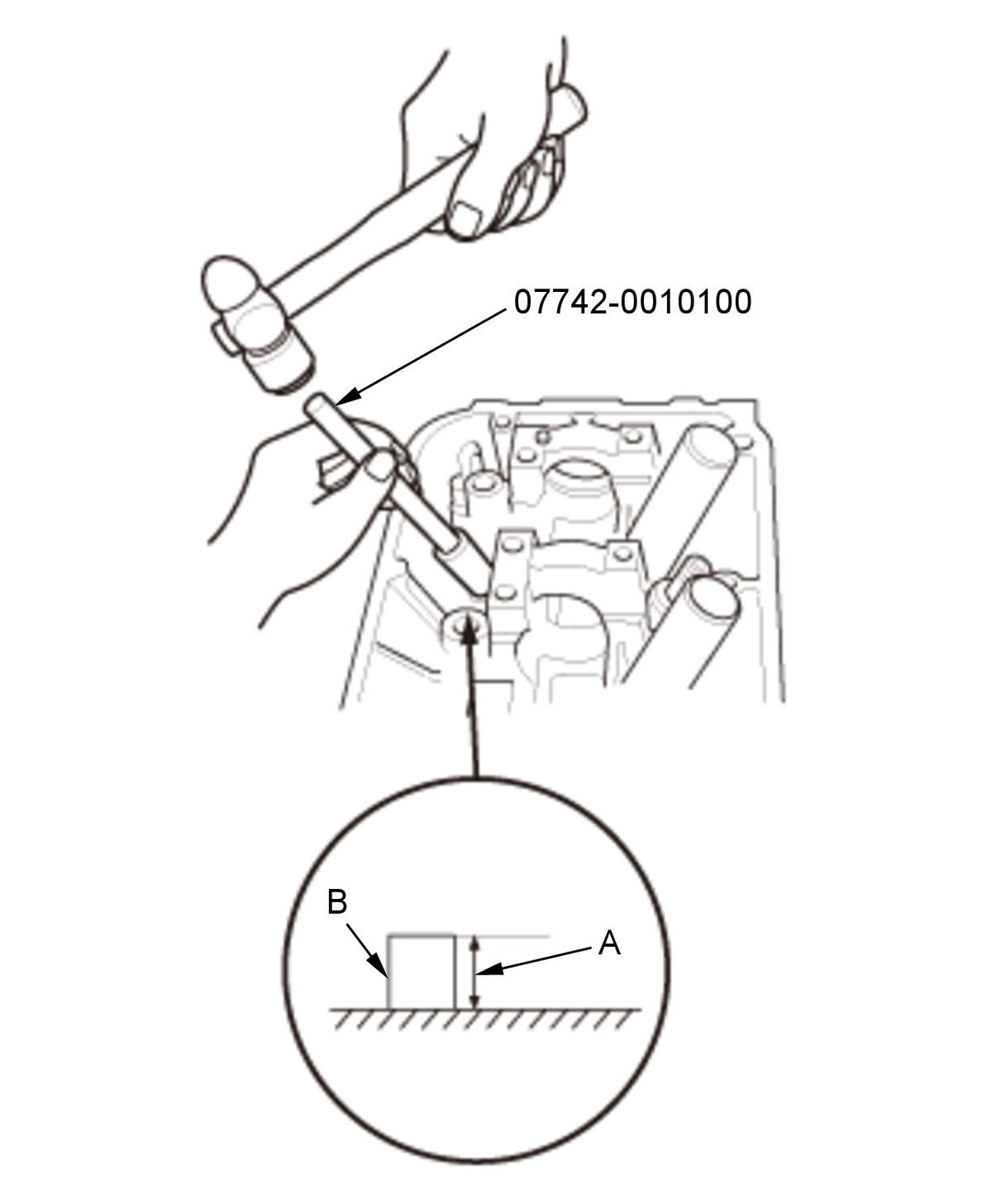 07742-0010100

B

A