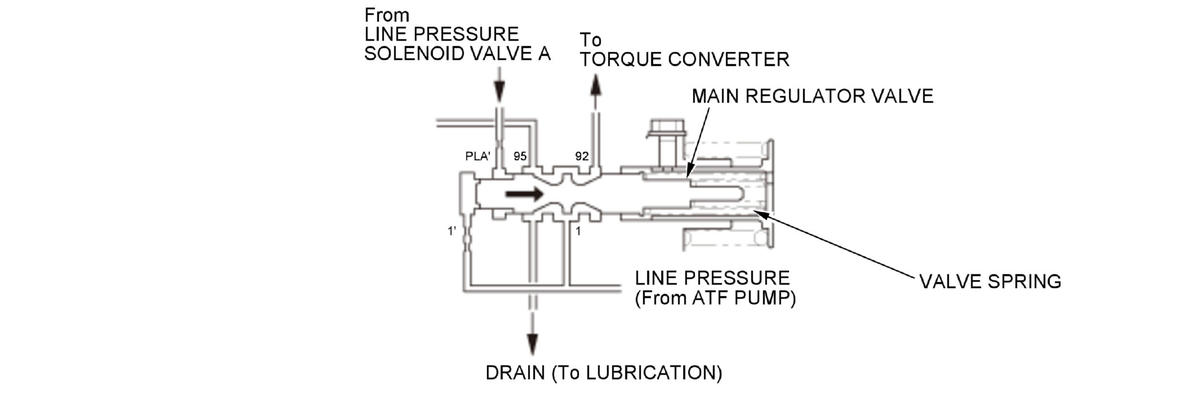 From
LINE PRESSURE
SOLENOID VALVE A

To
TORQUE CONVERTER

MAIN REGULATOR VALVE

PLA'
95
92

1'
1

LINE PRESSURE
(From ATF PUMP)

VALVE SPRING

DRAIN (To LUBRICATION)