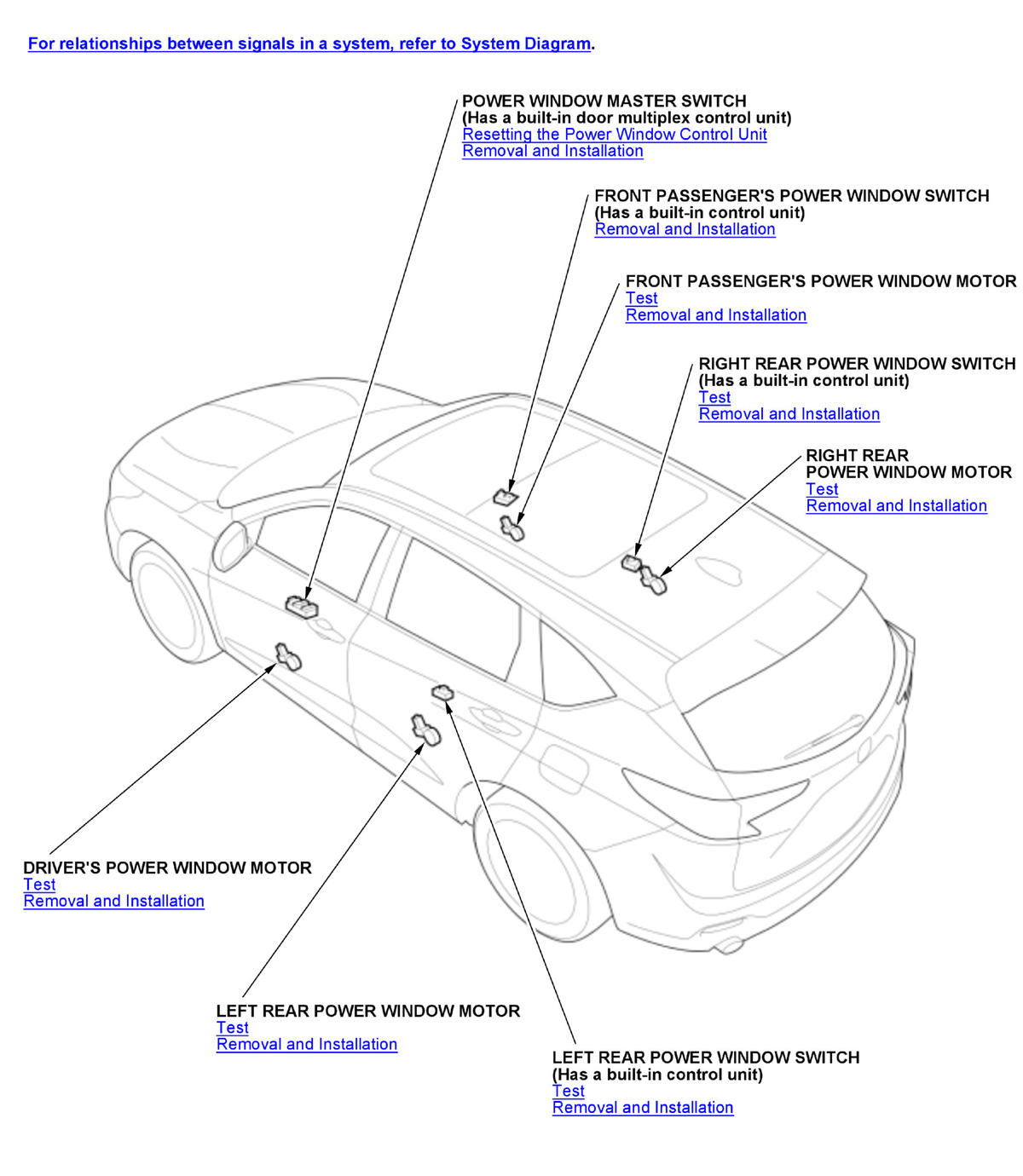 For relationships between signals in a system, refer to System Diagram.

POWER WINDOW MASTER SWITCH
(Has a built-in door multiplex control unit)
Resetting the Power Window Control Unit
Removal and Installation

FRONT PASSENGER'S POWER WINDOW SWITCH
(Has a built-in control unit)
Removal and Installation

FRONT PASSENGER'S POWER WINDOW MOTOR
Test
Removal and Installation

RIGHT REAR POWER WINDOW SWITCH
(Has a built-in control unit)
Test
Removal and Installation

RIGHT REAR
POWER WINDOW MOTOR
Test
Removal and Installation

DRIVER'S POWER WINDOW MOTOR
Test
Removal and Installation

LEFT REAR POWER WINDOW MOTOR
Test
Removal and Installation

LEFT REAR POWER WINDOW SWITCH
(Has a built-in control unit)
Test
Removal and Installation