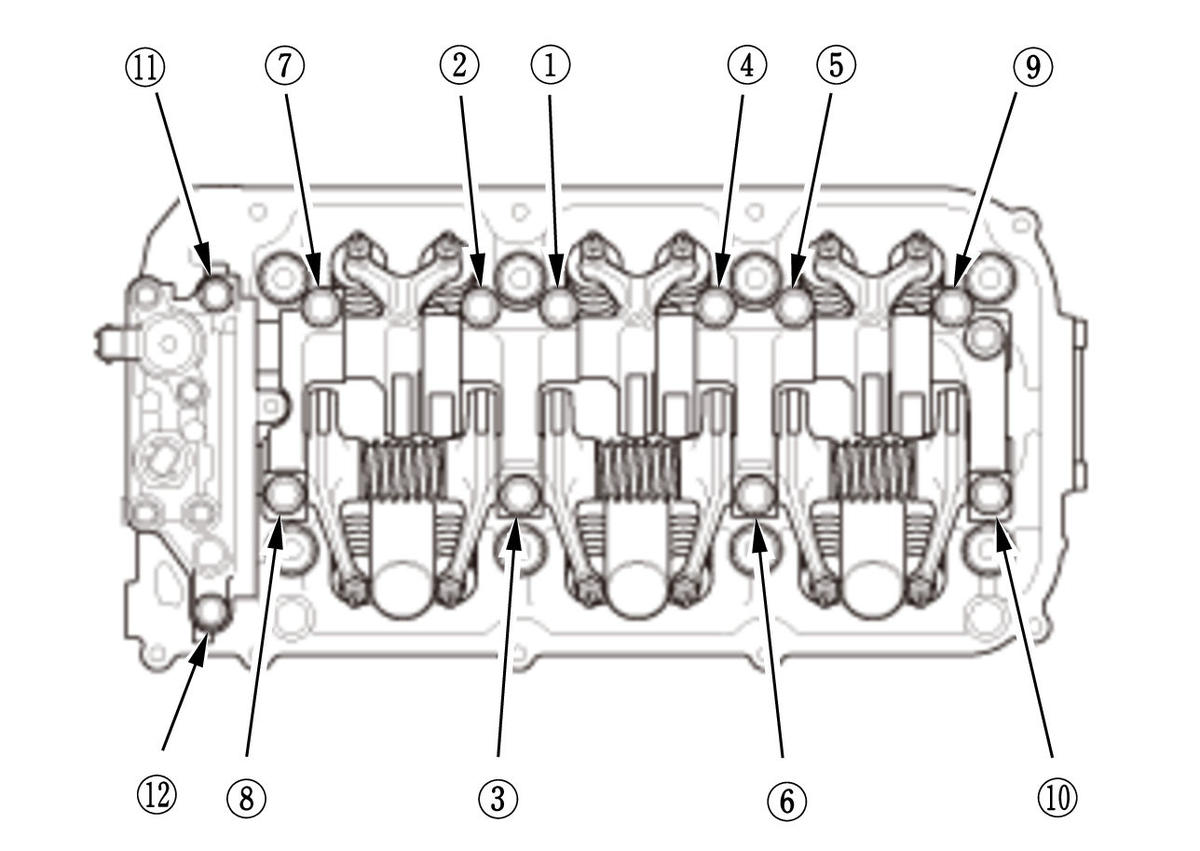 ⑪ ⑦ ② ① ④ ⑤ ⑨

⑫ ⑧ ③ ⑥ ⑩