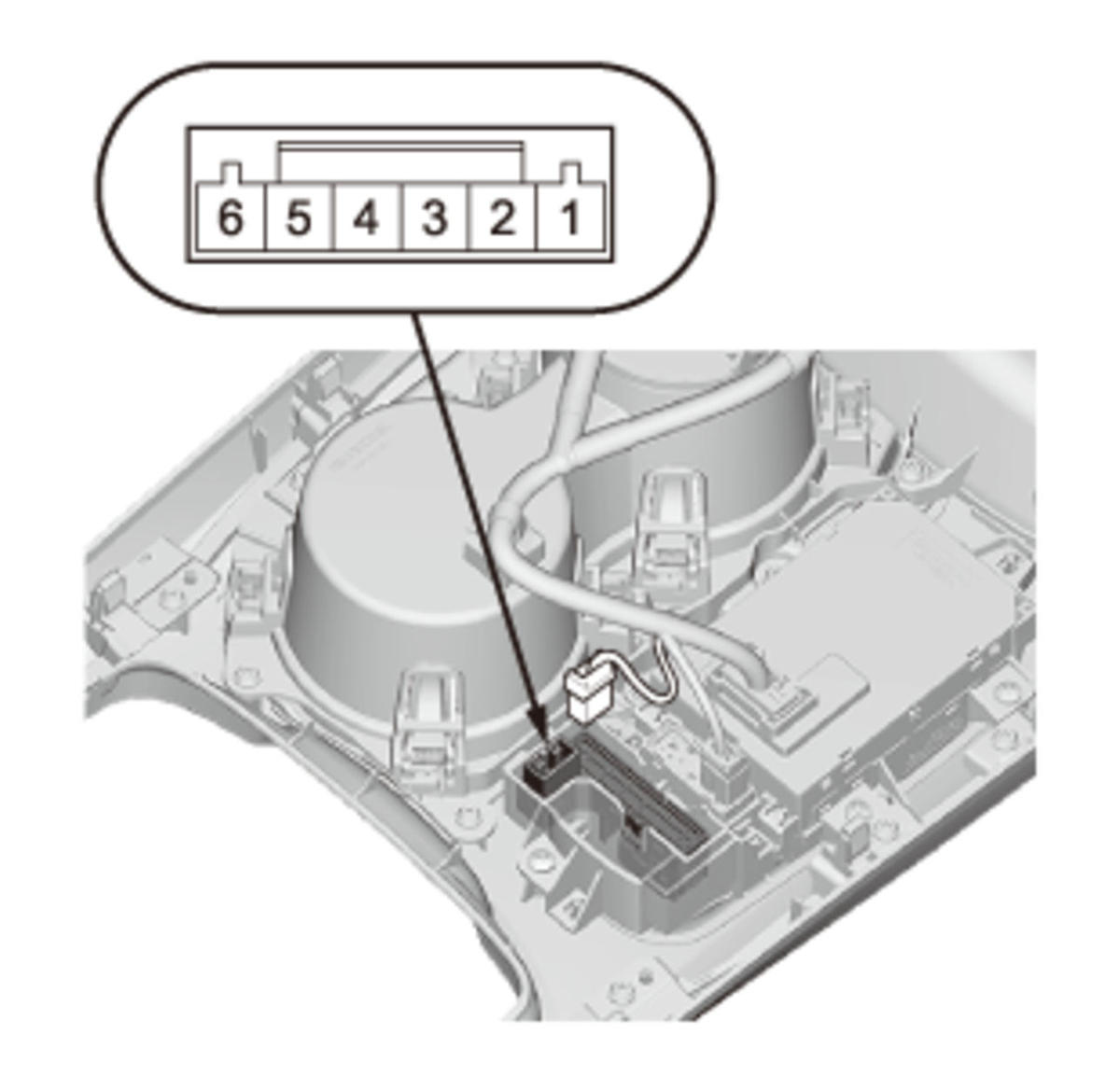 6 5 4 3 2 1