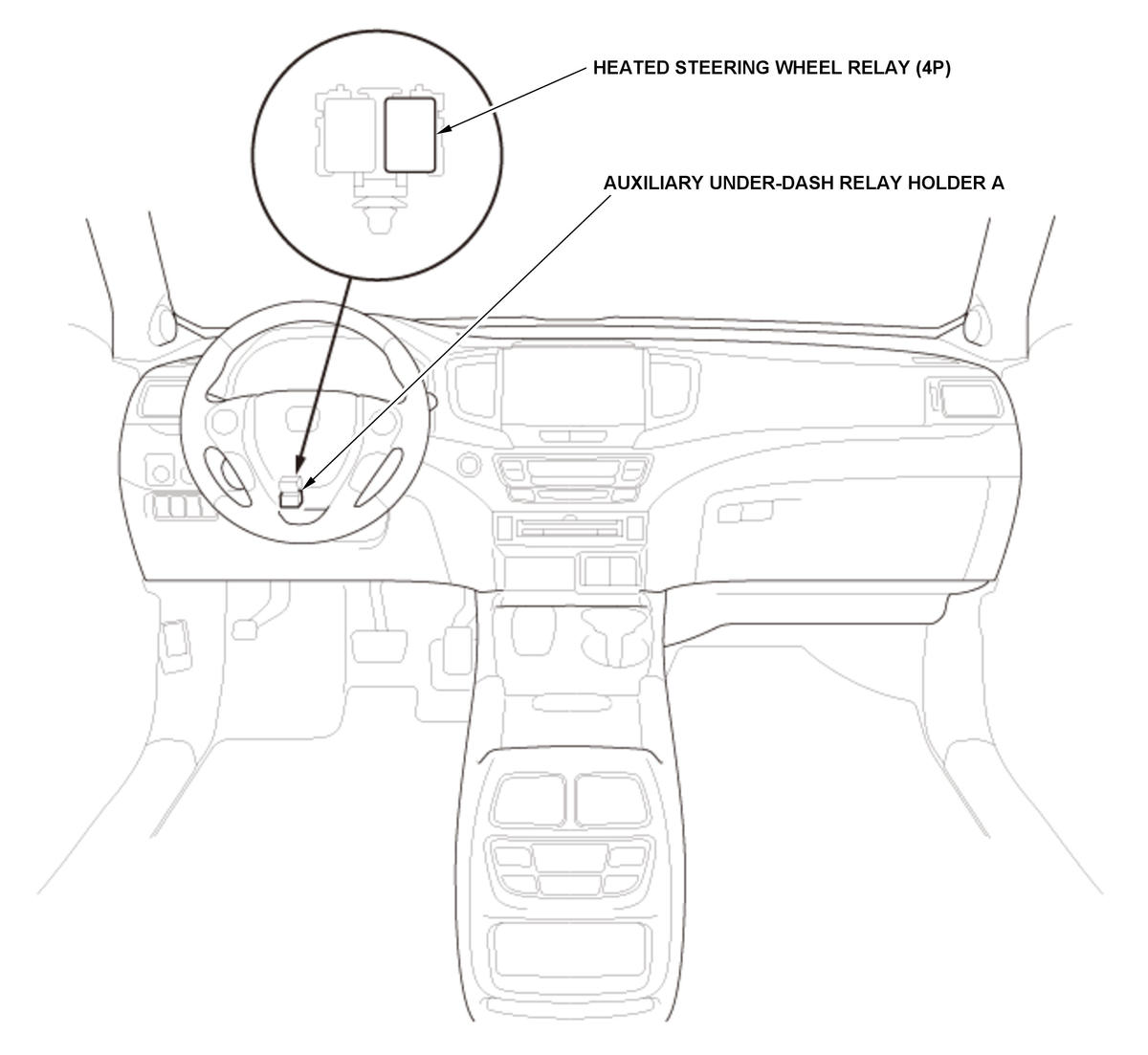 HEATED STEERING WHEEL RELAY (4P)

AUXILIARY UNDER-DASH RELAY HOLDER A