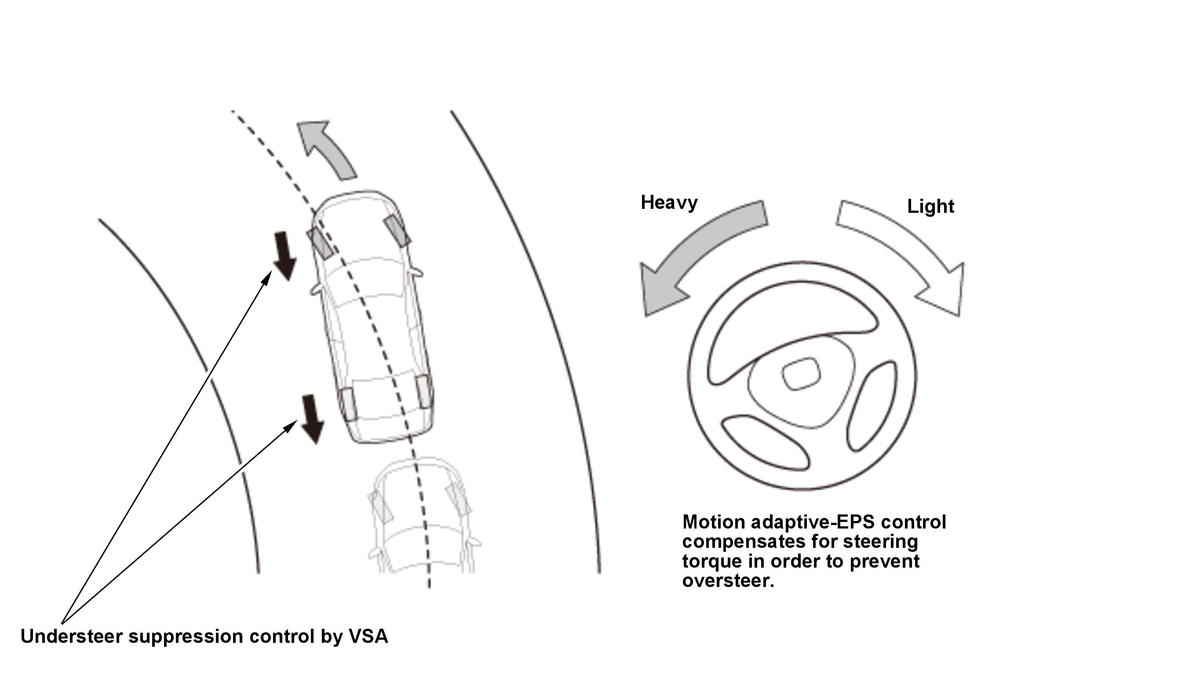 Heavy

Light

Motion adaptive-EPS control compensates for steering torque in order to prevent oversteer.

Understeer suppression control by VSA