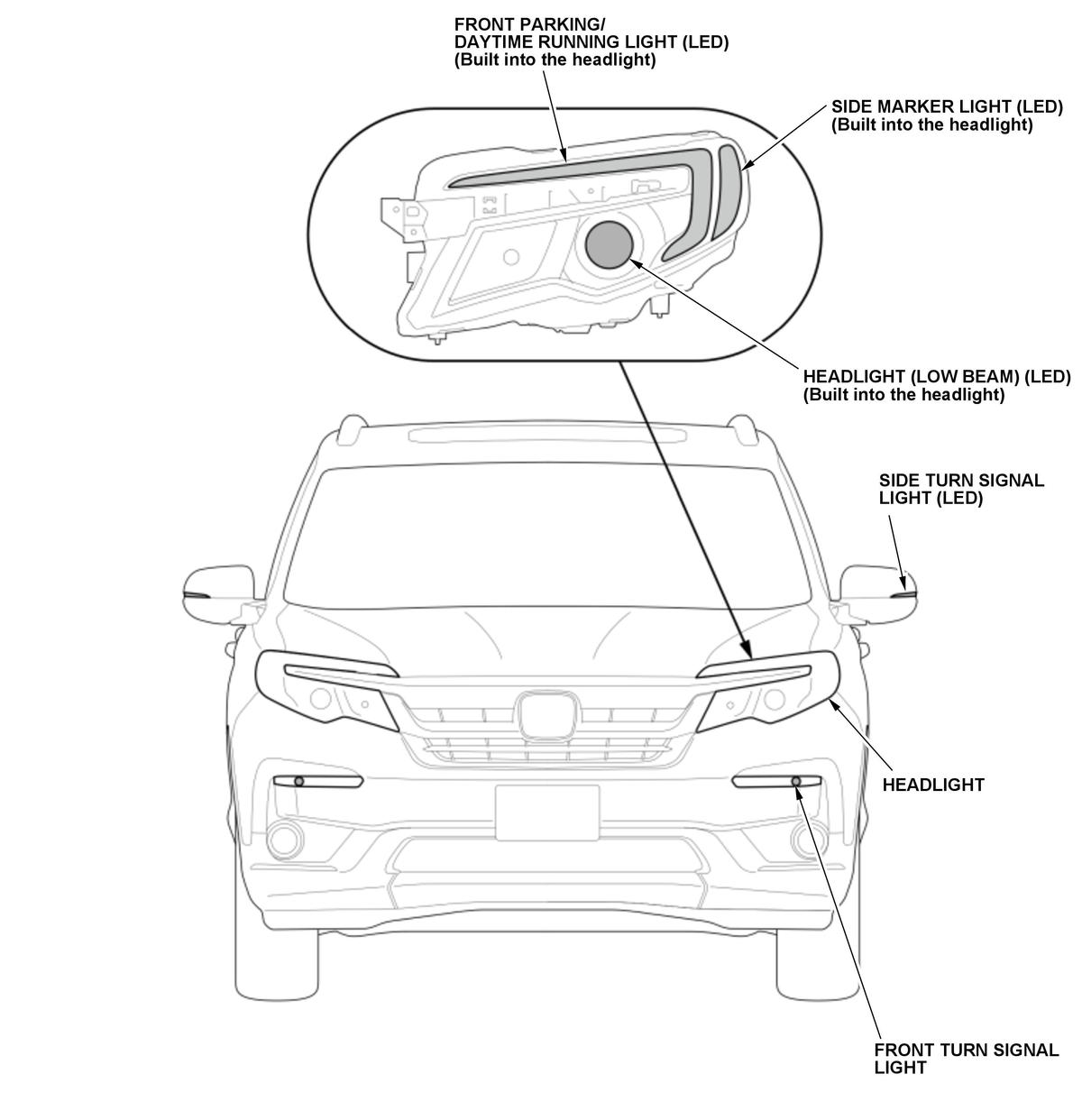 FRONT PARKING/
DAYTIME RUNNING LIGHT (LED)
(Built into the headlight)

SIDE MARKER LIGHT (LED)
(Built into the headlight)

HEADLIGHT (LOW BEAM) (LED)
(Built into the headlight)

SIDE TURN SIGNAL
LIGHT (LED)

HEADLIGHT

FRONT TURN SIGNAL
LIGHT