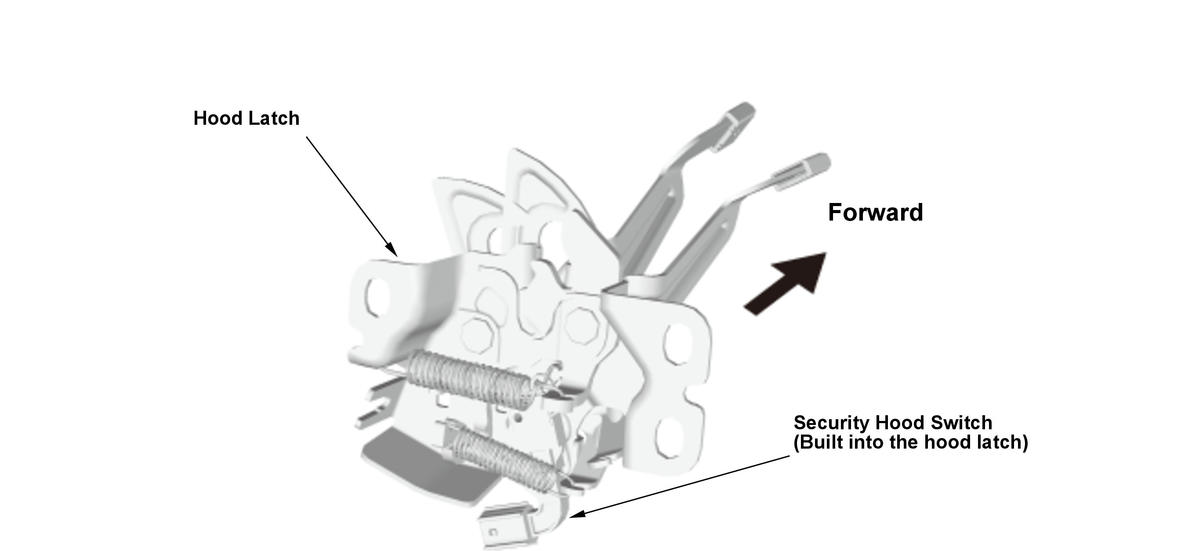 Hood Latch

Forward

Security Hood Switch
(Built into the hood latch)