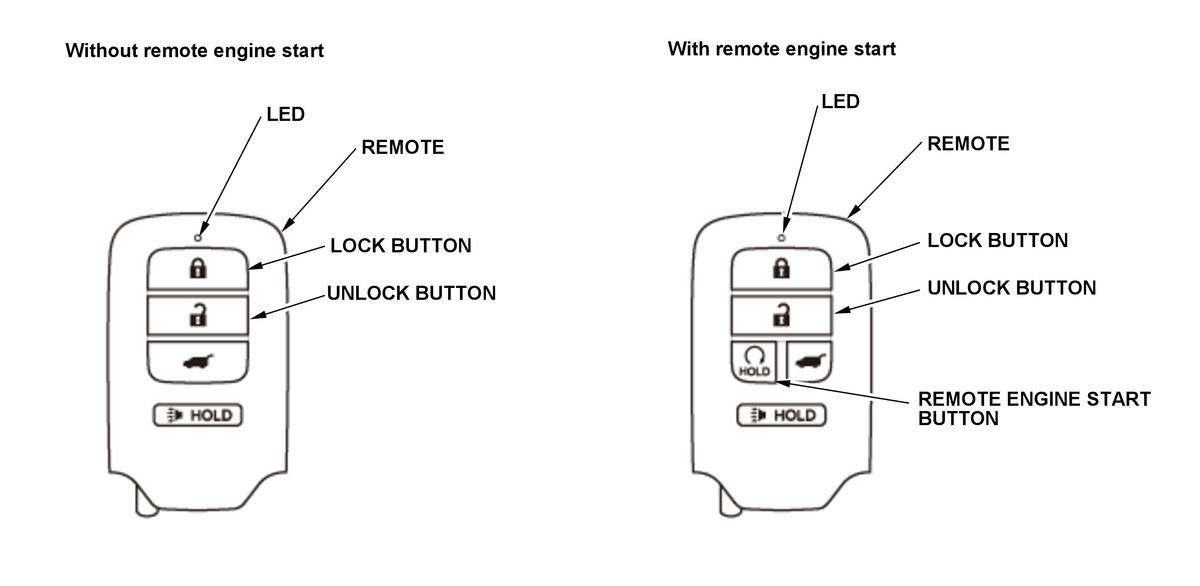 Without remote engine start

LED

REMOTE

LOCK BUTTON

UNLOCK BUTTON

HOLD

With remote engine start

LED

REMOTE

LOCK BUTTON

UNLOCK BUTTON

HOLD

REMOTE ENGINE START BUTTON

HOLD