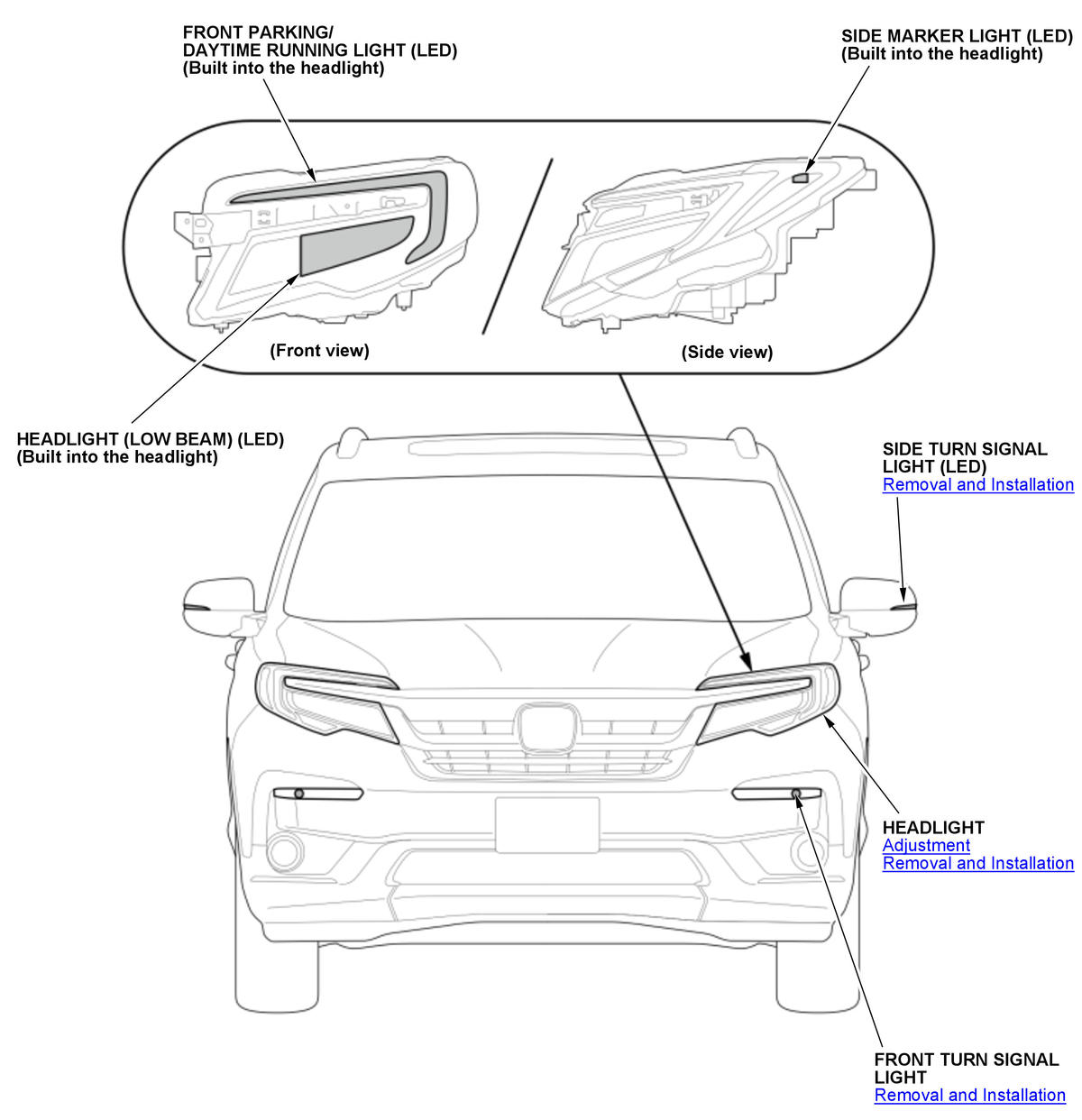 FRONT PARKING/
DAYTIME RUNNING LIGHT (LED)
(Built into the headlight)

SIDE MARKER LIGHT (LED)
(Built into the headlight)

(Front view)

(Side view)

HEADLIGHT (LOW BEAM) (LED)
(Built into the headlight)

SIDE TURN SIGNAL
LIGHT (LED)
Removal and Installation

HEADLIGHT
Adjustment
Removal and Installation

FRONT TURN SIGNAL
LIGHT
Removal and Installation