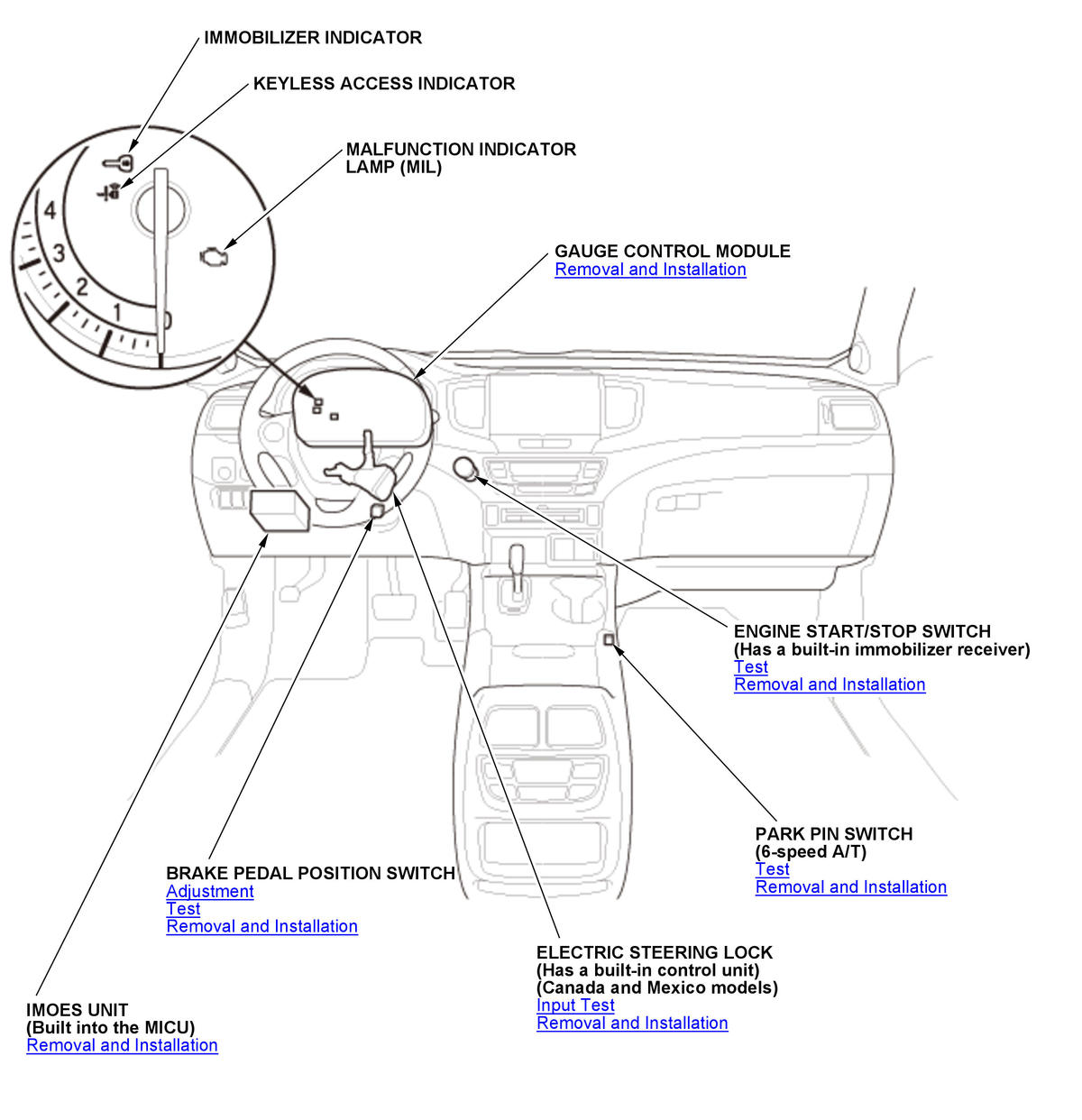 IMMOBILIZER INDICATOR

KEYLESS ACCESS INDICATOR

MALFUNCTION INDICATOR LAMP (MIL)

4
3
2
1
0

GAUGE CONTROL MODULE
Removal and Installation

ENGINE START/STOP SWITCH
(Has a built-in immobilizer receiver)
Test
Removal and Installation

PARK PIN SWITCH
(6-speed A/T)
Test
Removal and Installation

BRAKE PEDAL POSITION SWITCH
Adjustment
Test
Removal and Installation

ELECTRIC STEERING LOCK
(Has a built-in control unit)
(Canada and Mexico models)
Input Test
Removal and Installation

IMOES UNIT
(Built into the MICU)
Removal and Installation