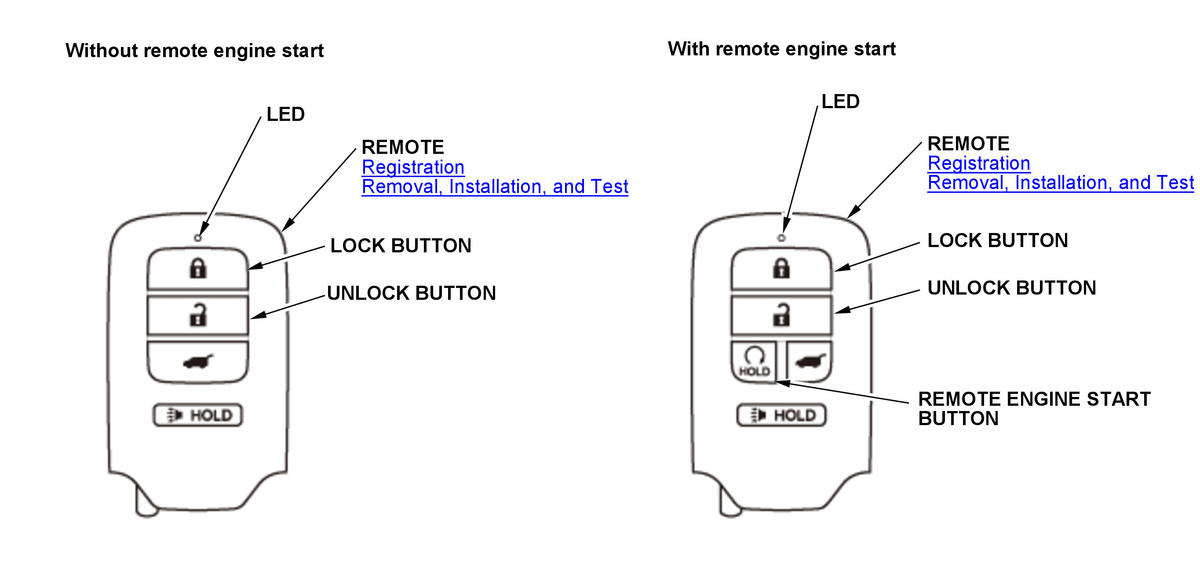 Without remote engine start

LED

REMOTE
Registration
Removal, Installation, and Test

LOCK BUTTON

UNLOCK BUTTON

HOLD

With remote engine start

LED

REMOTE
Registration
Removal, Installation, and Test

LOCK BUTTON

UNLOCK BUTTON

HOLD

REMOTE ENGINE START BUTTON

HOLD