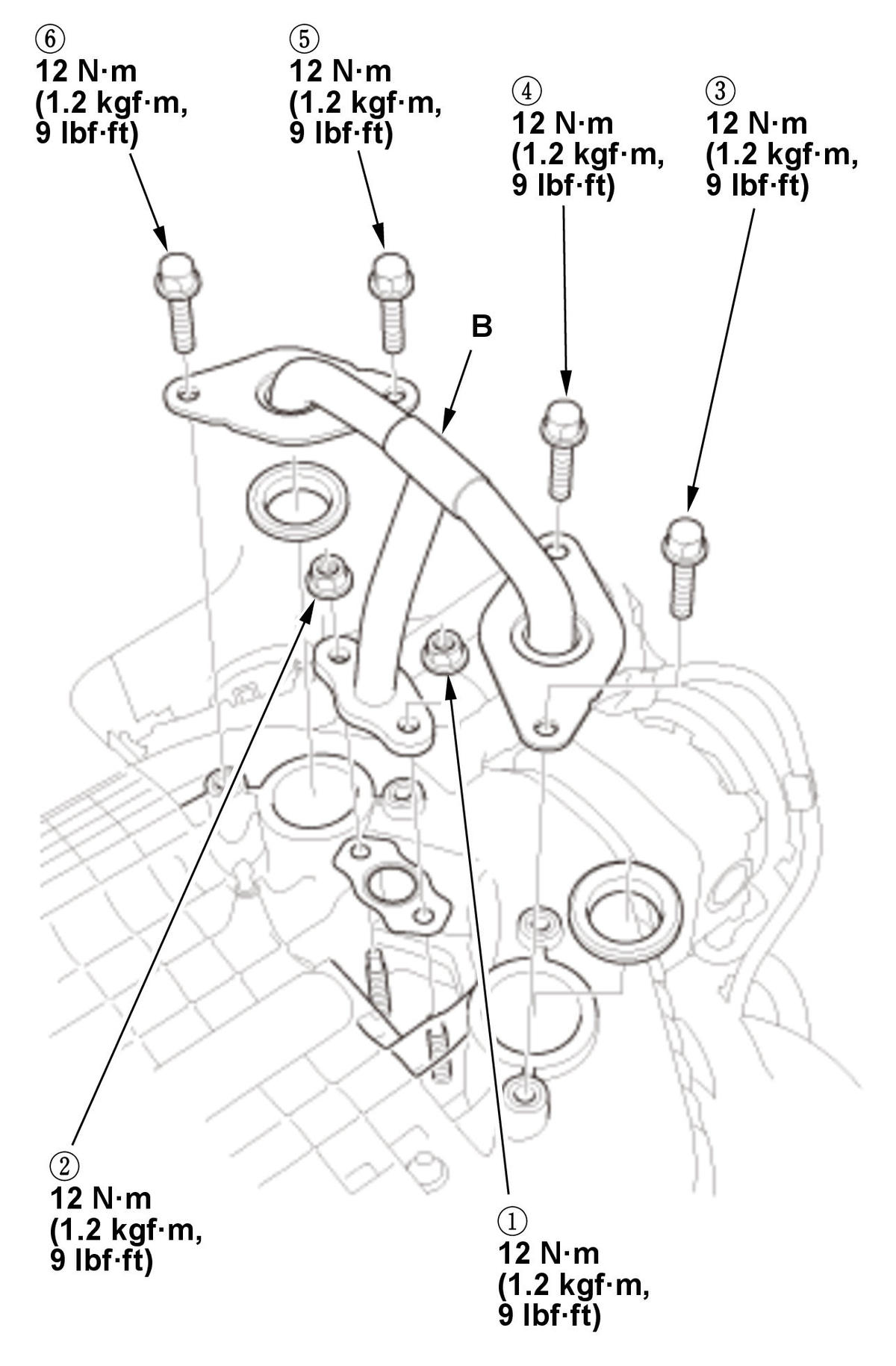 ⑥
12 N·m
(1.2 kgf·m,
9 lbf·ft)

⑤
12 N·m
(1.2 kgf·m,
9 lbf·ft)

④
12 N·m
(1.2 kgf·m,
9 lbf·ft)

③
12 N·m
(1.2 kgf·m,
9 lbf·ft)

B

②
12 N·m
(1.2 kgf·m,
9 lbf·ft)

①
12 N·m
(1.2 kgf·m,
9 lbf·ft)