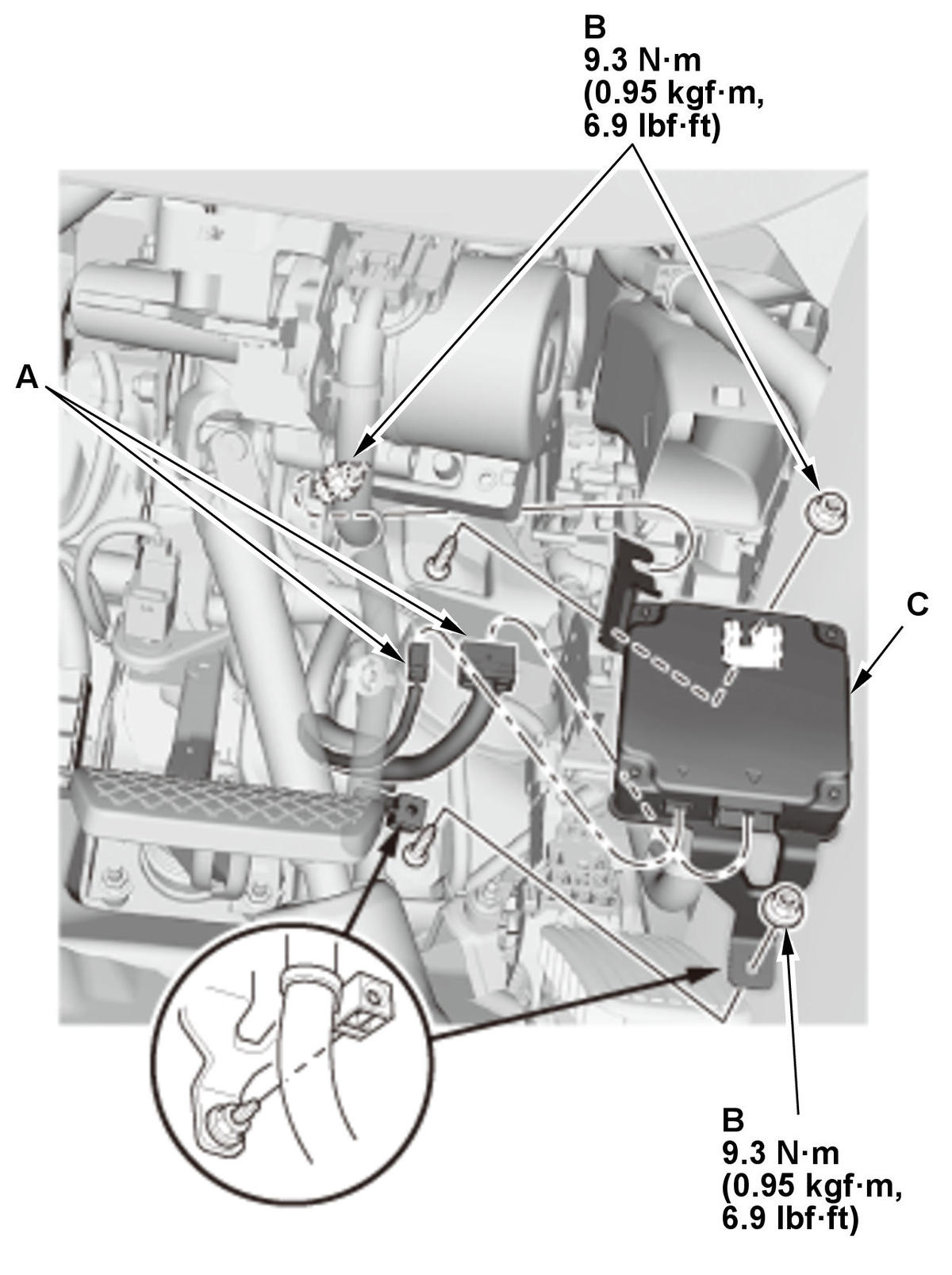 B
9.3 N·m
(0.95 kgf·m,
6.9 lbf·ft)

A

C

B
9.3 N·m
(0.95 kgf·m,
6.9 lbf·ft)