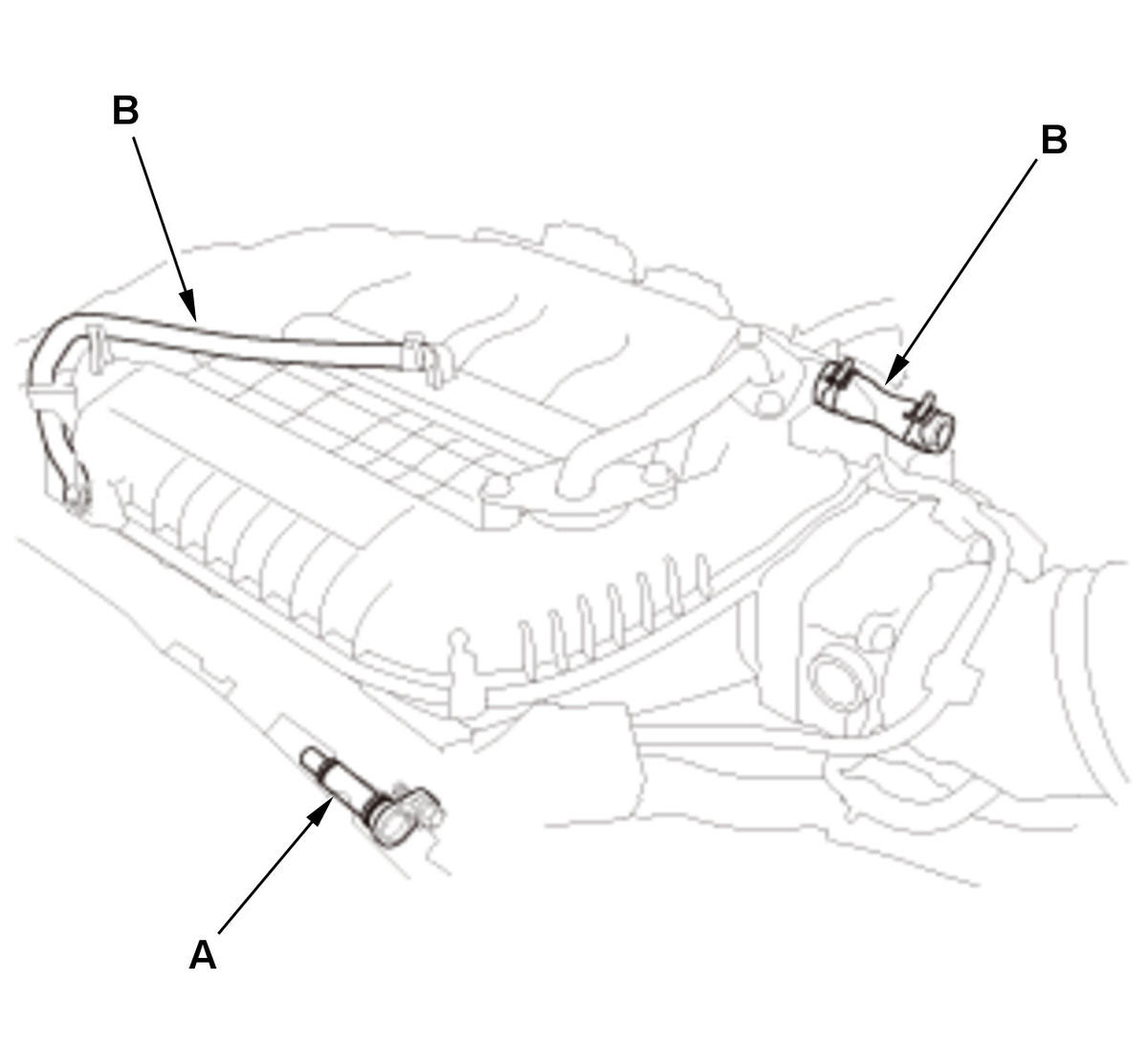 B

B

A