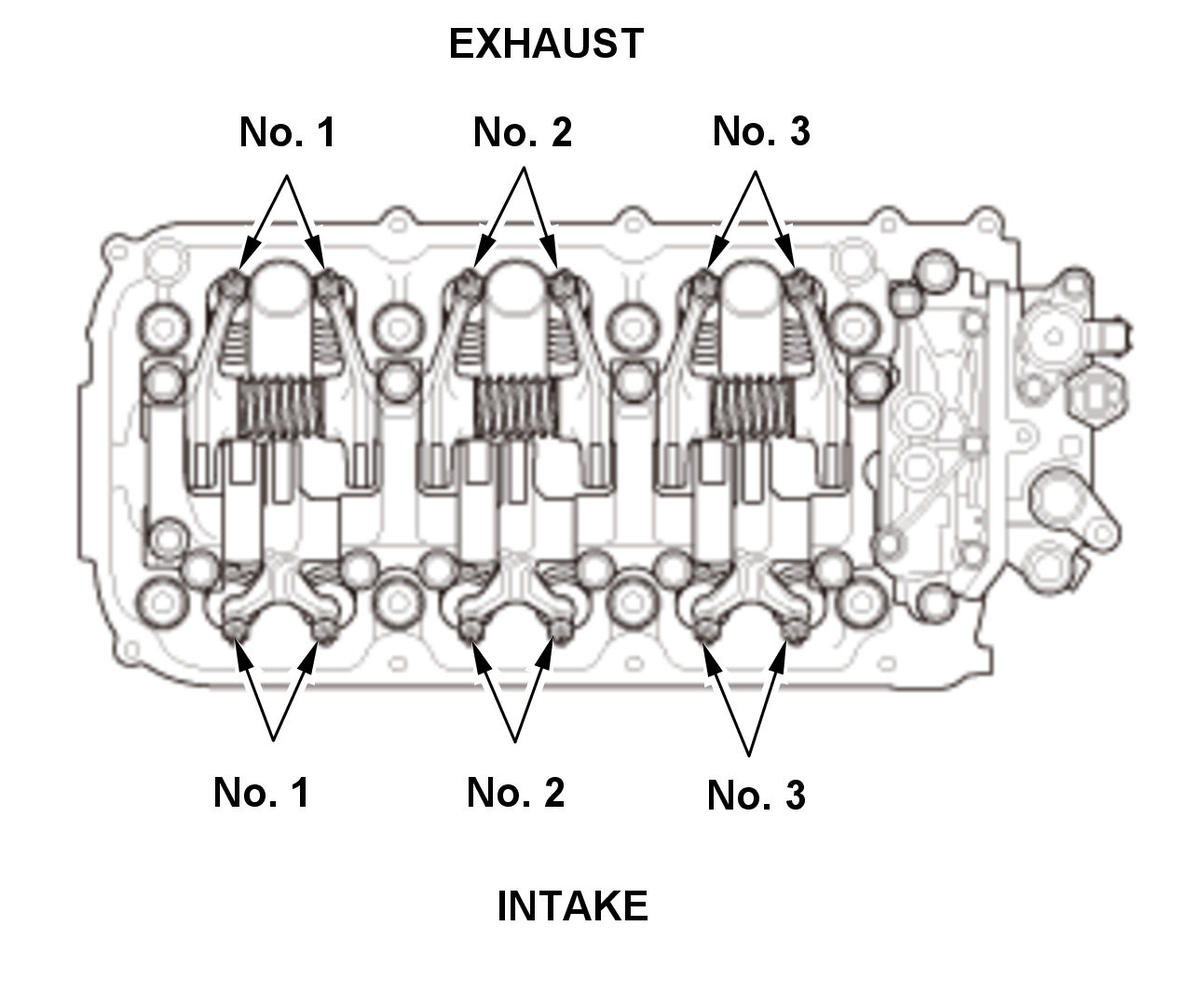 EXHAUST

No. 1 No. 2 No. 3

No. 1 No. 2 No. 3

INTAKE