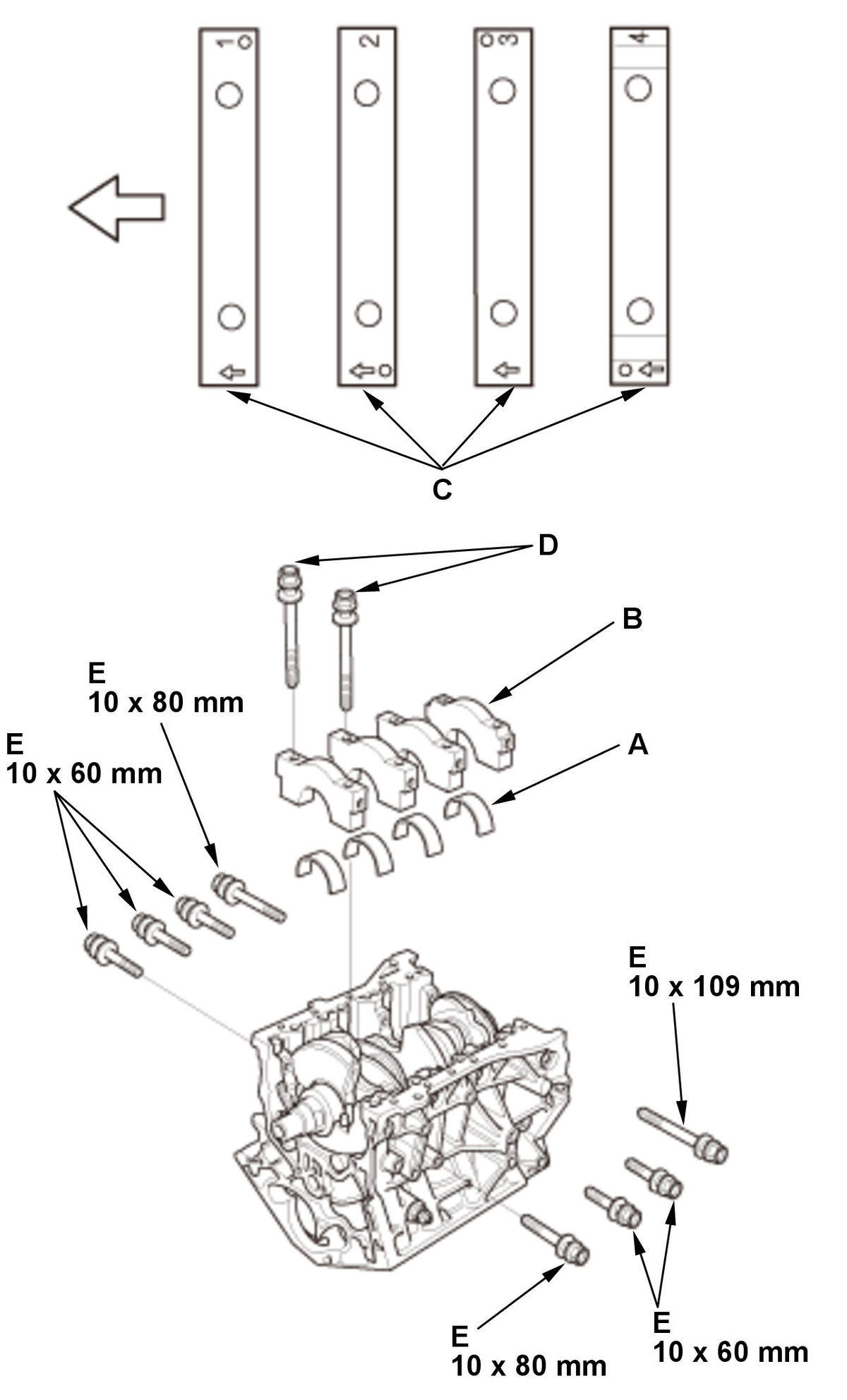 1
2
3
4
C
D
B
E
10 x 80 mm
E
10 x 60 mm
A
E
10 x 109 mm
E
10 x 80 mm
E
10 x 60 mm