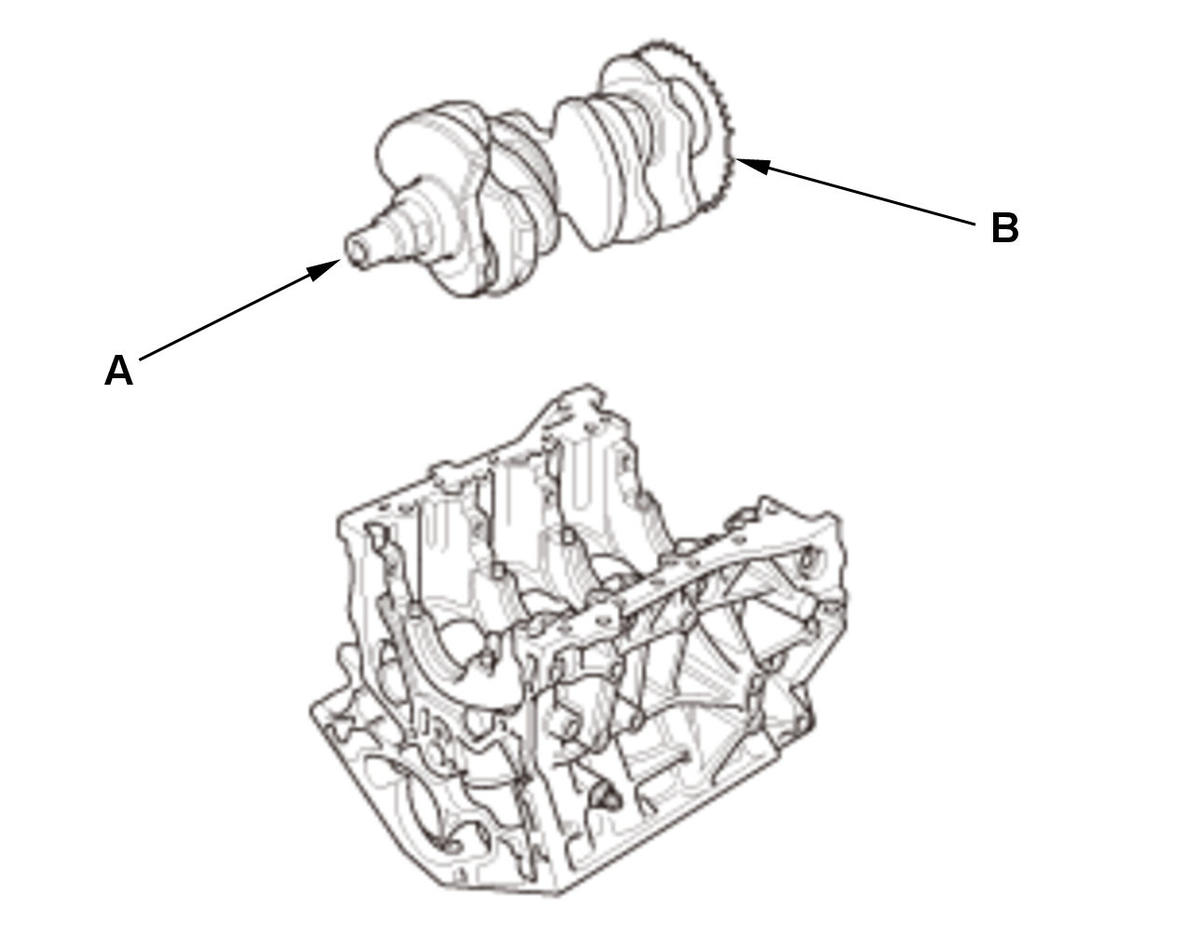 B

A