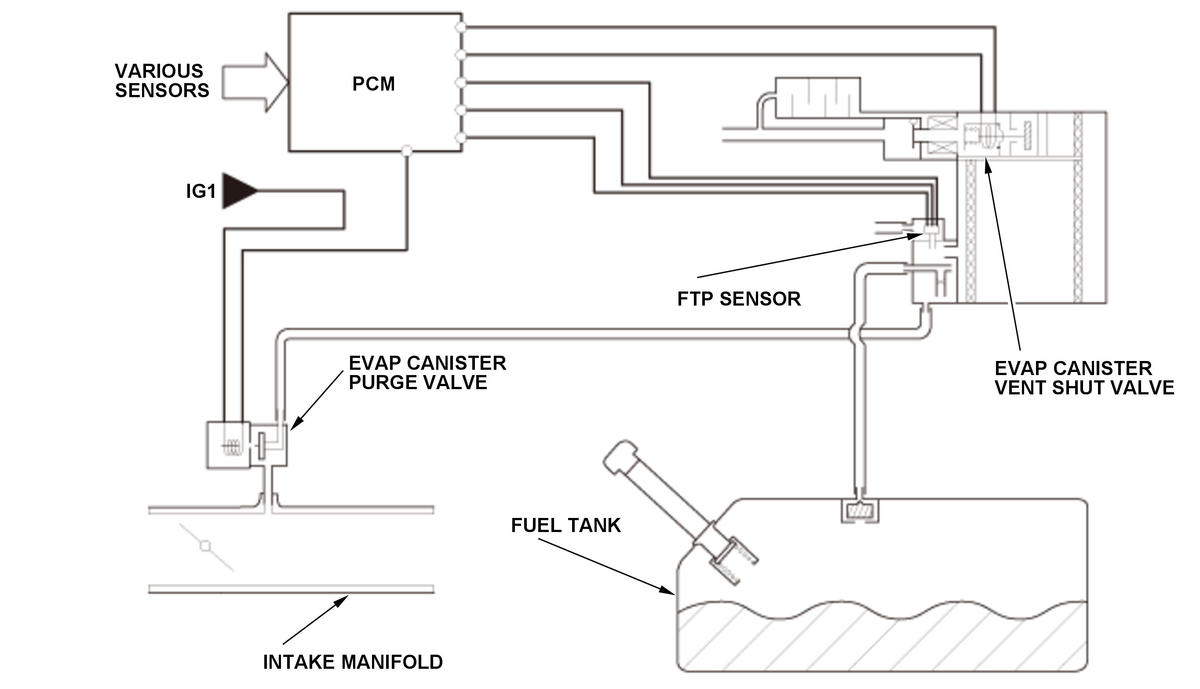 VARIOUS SENSORS

PCM

IG1

FTP SENSOR

EVAP CANISTER PURGE VALVE

EVAP CANISTER VENT SHUT VALVE

FUEL TANK

INTAKE MANIFOLD