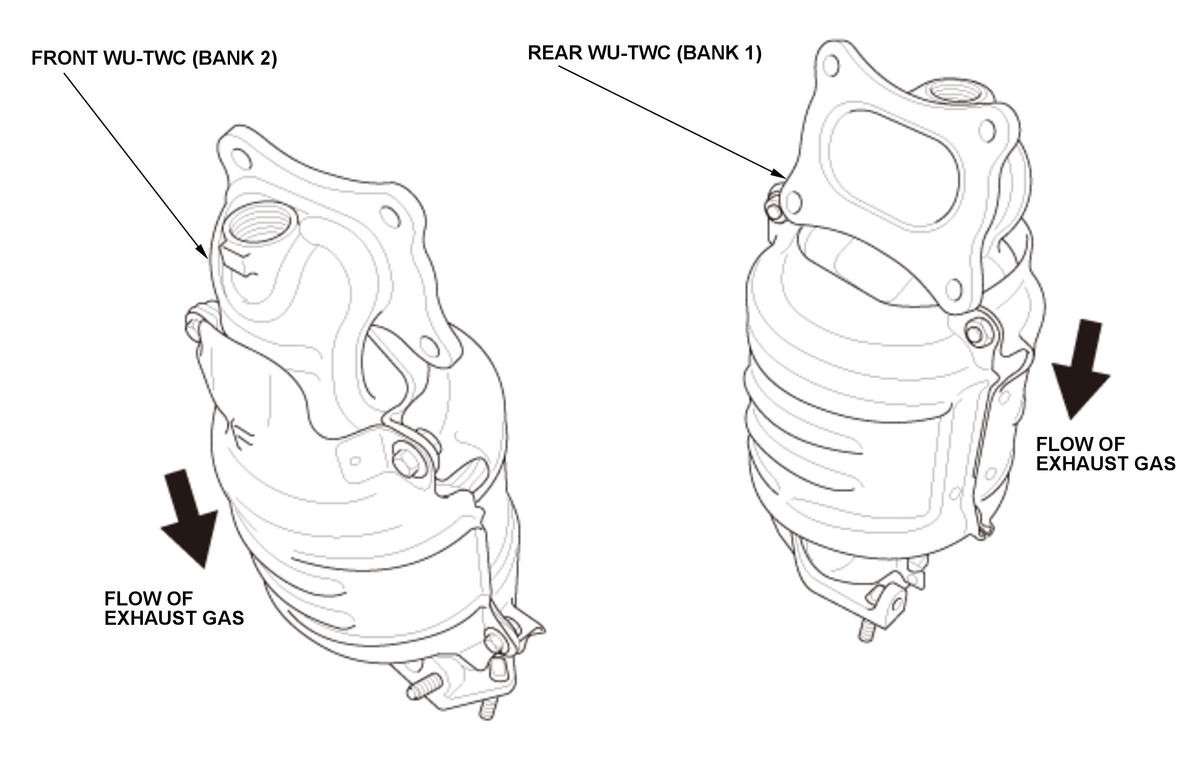 FRONT WU-TWC (BANK 2)

REAR WU-TWC (BANK 1)

FLOW OF EXHAUST GAS

FLOW OF EXHAUST GAS