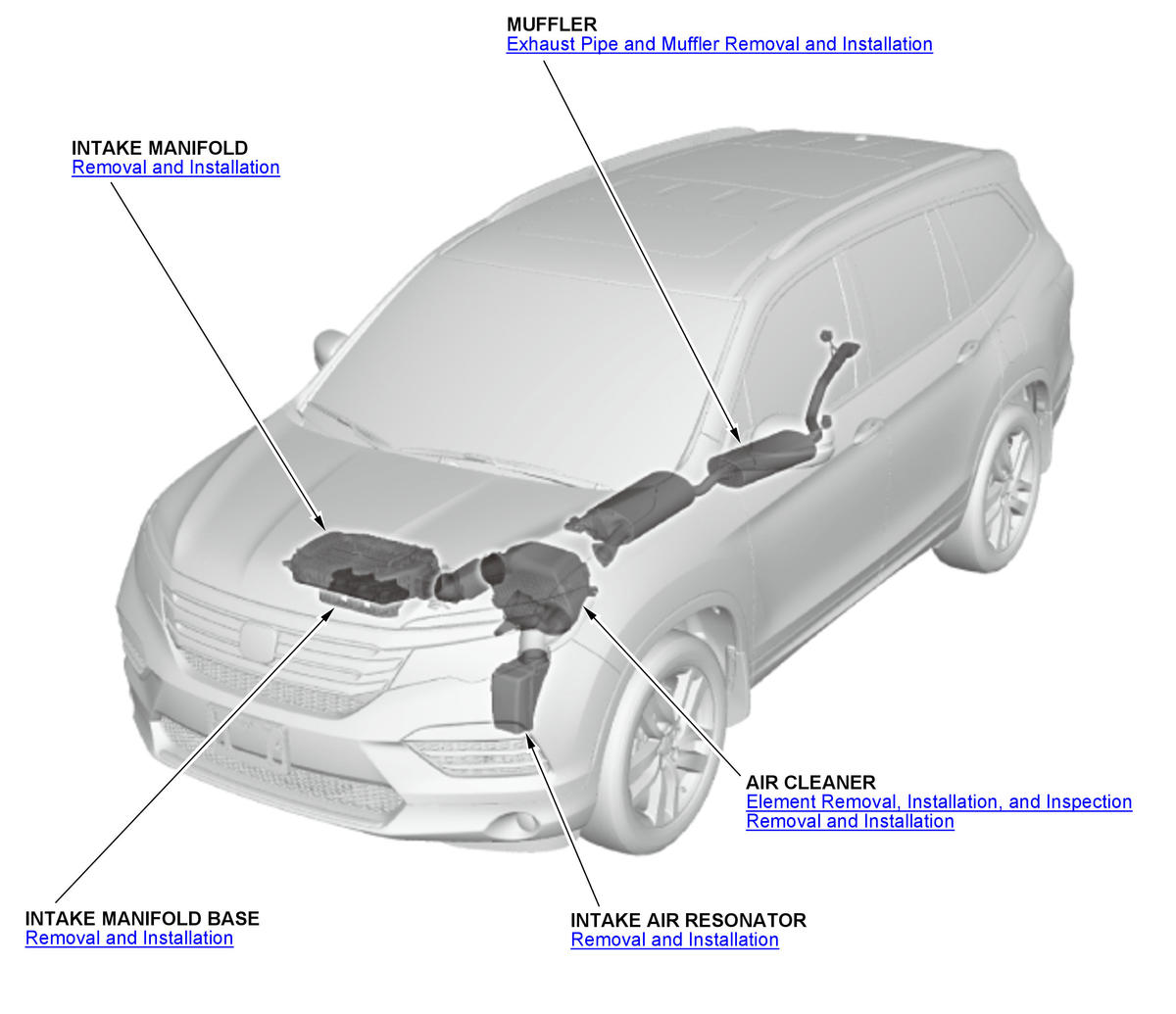 MUFFLER
Exhaust Pipe and Muffler Removal and Installation

INTAKE MANIFOLD
Removal and Installation

AIR CLEANER
Element Removal, Installation, and Inspection
Removal and Installation

INTAKE MANIFOLD BASE
Removal and Installation

INTAKE AIR RESONATOR
Removal and Installation