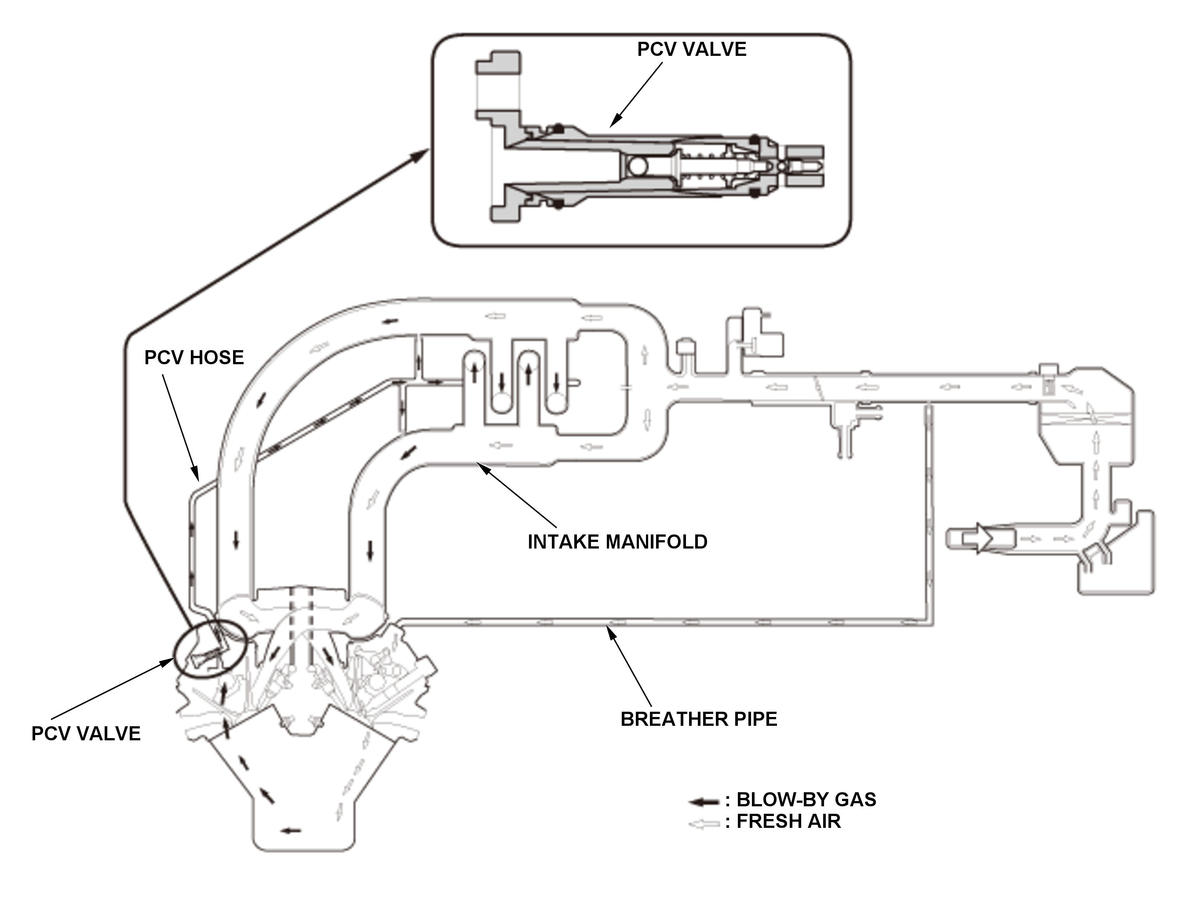 PCV VALVE

PCV HOSE

INTAKE MANIFOLD

PCV VALVE

BREATHER PIPE

: BLOW-BY GAS
: FRESH AIR