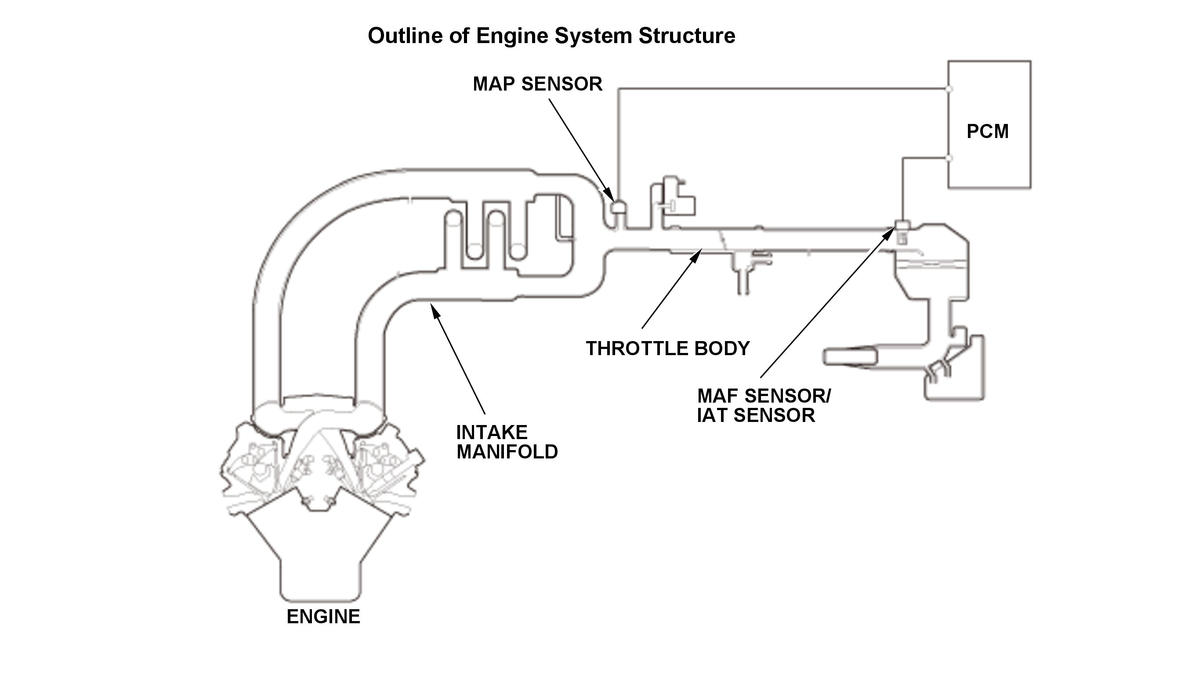 Outline of Engine System Structure

MAP SENSOR

PCM

THROTTLE BODY

MAF SENSOR/
IAT SENSOR

INTAKE
MANIFOLD

ENGINE