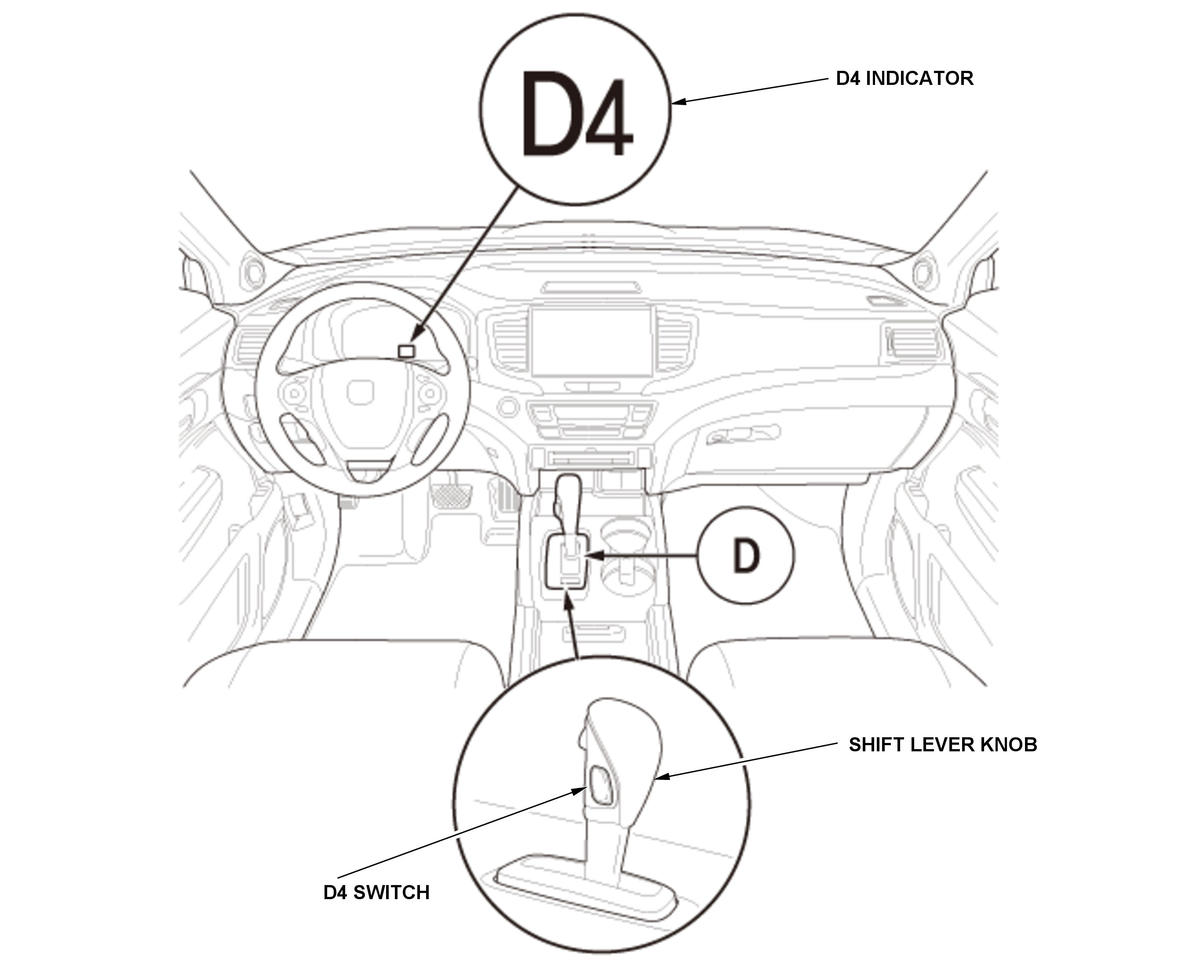 D4

D4 INDICATOR

D

SHIFT LEVER KNOB

D4 SWITCH