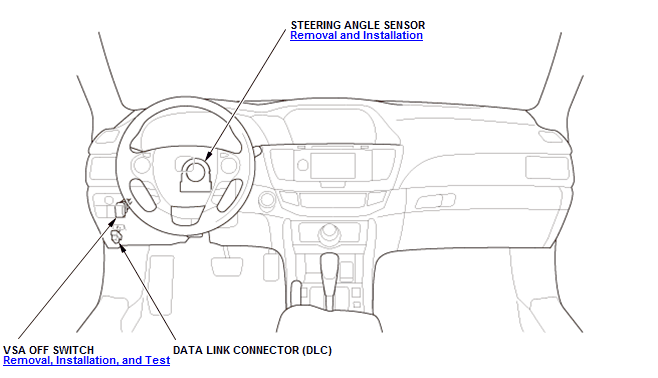 STEERING ANGLE SENSOR
Removal and Installation

VSA OFF SWITCH
Removal, Installation, and Test

DATA LINK CONNECTOR (DLC)