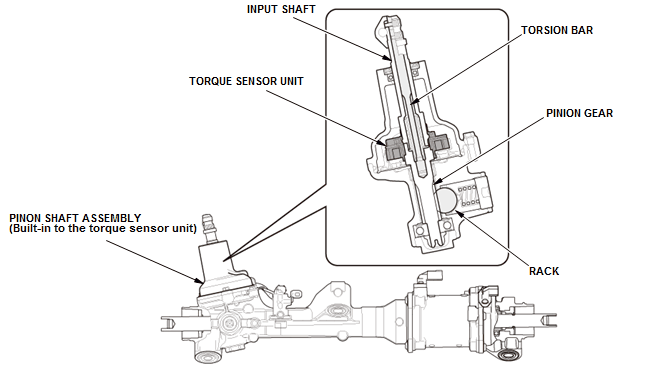 INPUT SHAFT
TORSION BAR
TORQUE SENSOR UNIT
PINION GEAR
PINON SHAFT ASSEMBLY
(Built-in to the torque sensor unit)
RACK