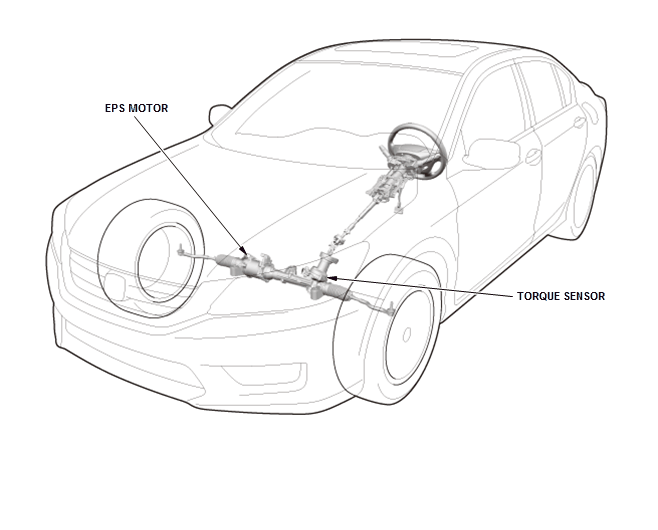 EPS MOTOR

TORQUE SENSOR