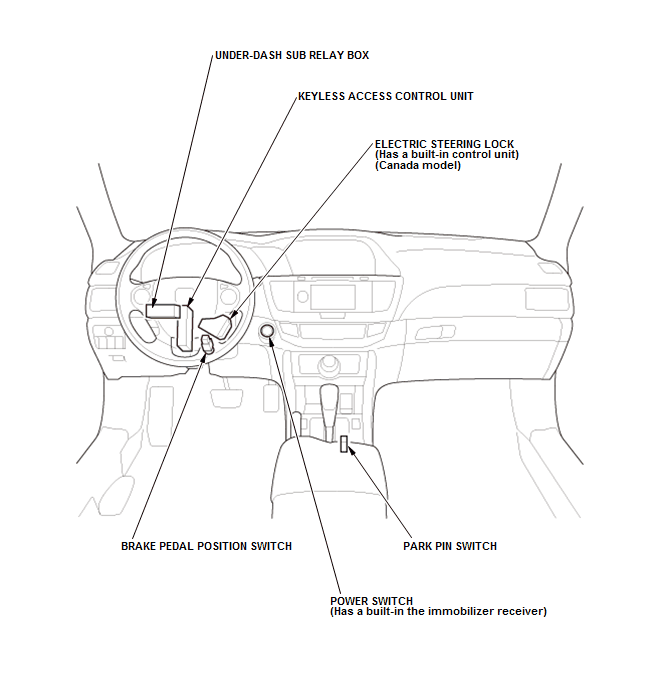 UNDER-DASH SUB RELAY BOX

KEYLESS ACCESS CONTROL UNIT

ELECTRIC STEERING LOCK
(Has a built-in control unit)
(Canada model)

BRAKE PEDAL POSITION SWITCH

PARK PIN SWITCH

POWER SWITCH
(Has a built-in the immobilizer receiver)