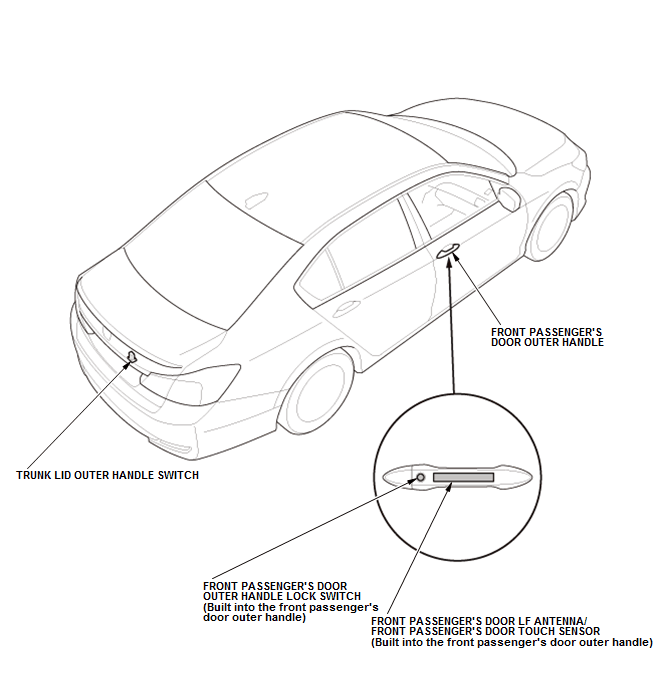 FRONT PASSENGER'S DOOR OUTER HANDLE

TRUNK LID OUTER HANDLE SWITCH

FRONT PASSENGER'S DOOR OUTER HANDLE LOCK SWITCH (Built into the front passenger's door outer handle)

FRONT PASSENGER'S DOOR LF ANTENNA/ FRONT PASSENGER'S DOOR TOUCH SENSOR (Built into the front passenger's door outer handle)