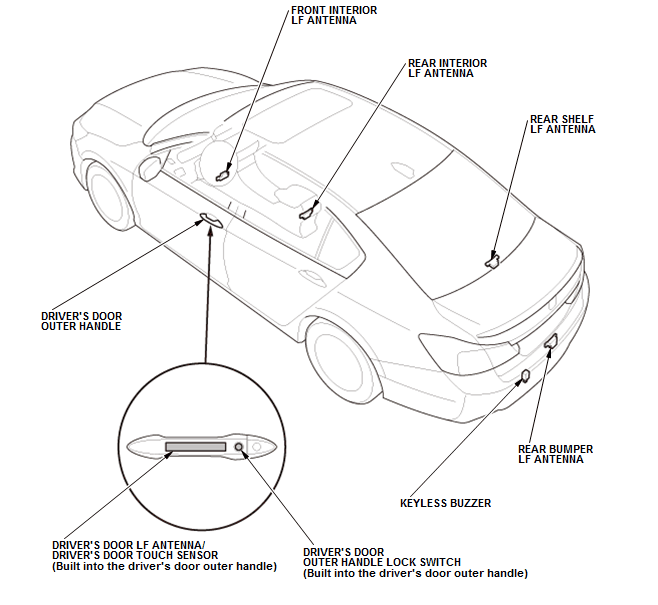 FRONT INTERIOR
LF ANTENNA

REAR INTERIOR
LF ANTENNA

REAR SHELF
LF ANTENNA

DRIVER'S DOOR
OUTER HANDLE

REAR BUMPER
LF ANTENNA

KEYLESS BUZZER

DRIVER'S DOOR LF ANTENNA/
DRIVER'S DOOR TOUCH SENSOR
(Built into the driver's door outer handle)

DRIVER'S DOOR
OUTER HANDLE LOCK SWITCH
(Built into the driver's door outer handle)