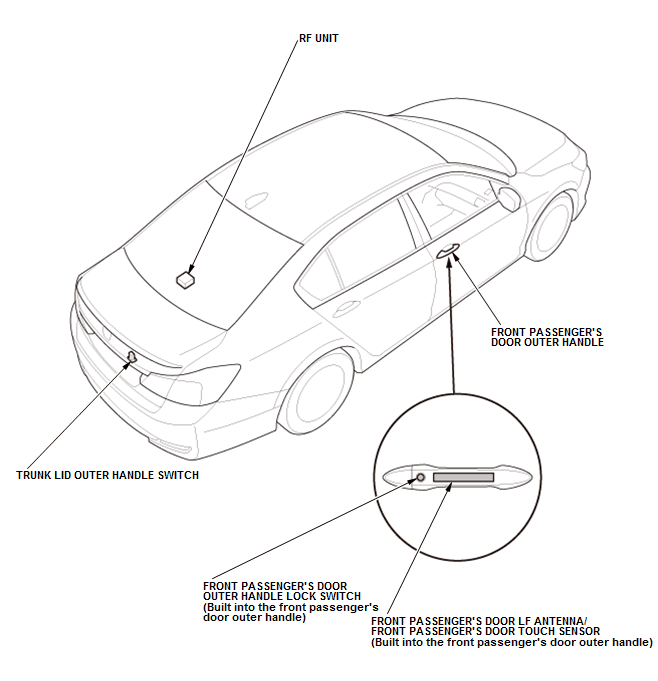 RF UNIT

FRONT PASSENGER'S DOOR OUTER HANDLE

TRUNK LID OUTER HANDLE SWITCH

FRONT PASSENGER'S DOOR OUTER HANDLE LOCK SWITCH (Built into the front passenger's door outer handle)

FRONT PASSENGER'S DOOR LF ANTENNA/ FRONT PASSENGER'S DOOR TOUCH SENSOR (Built into the front passenger's door outer handle)