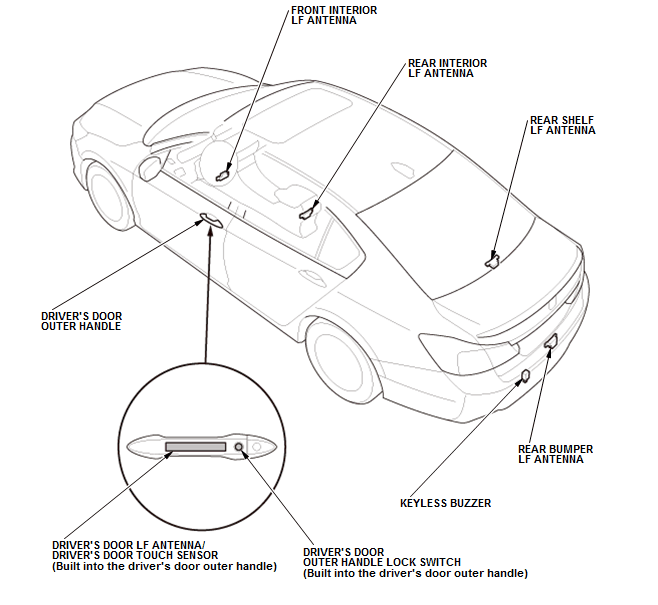 FRONT INTERIOR
LF ANTENNA

REAR INTERIOR
LF ANTENNA

REAR SHELF
LF ANTENNA

DRIVER'S DOOR
OUTER HANDLE

REAR BUMPER
LF ANTENNA

KEYLESS BUZZER

DRIVER'S DOOR LF ANTENNA/
DRIVER'S DOOR TOUCH SENSOR
(Built into the driver's door outer handle)

DRIVER'S DOOR
OUTER HANDLE LOCK SWITCH
(Built into the driver's door outer handle)