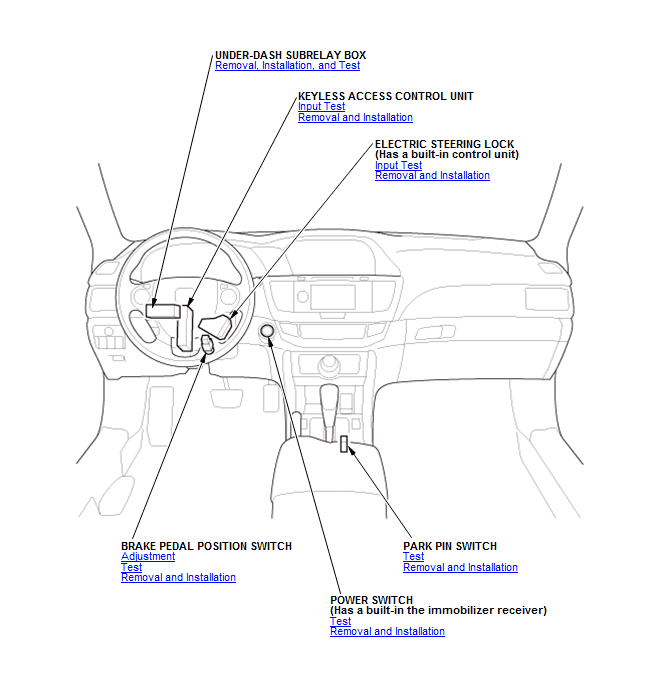 UNDER-DASH SUBRELAY BOX
Removal, Installation, and Test

KEYLESS ACCESS CONTROL UNIT
Input Test
Removal and Installation

ELECTRIC STEERING LOCK
(Has a built-in control unit)
Input Test
Removal and Installation

BRAKE PEDAL POSITION SWITCH
Adjustment
Test
Removal and Installation

PARK PIN SWITCH
Test
Removal and Installation

POWER SWITCH
(Has a built-in the immobilizer receiver)
Test
Removal and Installation