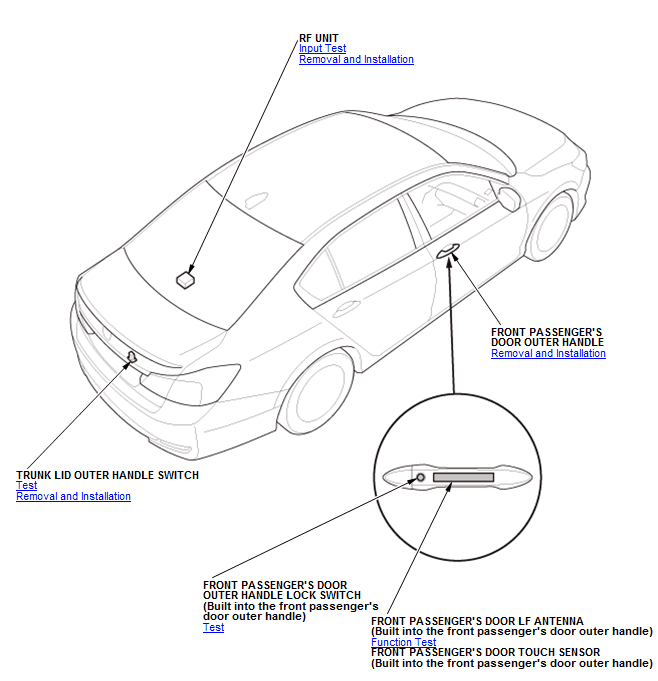 RF UNIT
Input Test
Removal and Installation

FRONT PASSENGER'S DOOR OUTER HANDLE
Removal and Installation

TRUNK LID OUTER HANDLE SWITCH
Test
Removal and Installation

FRONT PASSENGER'S DOOR OUTER HANDLE LOCK SWITCH (Built into the front passenger's door outer handle)
Test

FRONT PASSENGER'S DOOR LF ANTENNA (Built into the front passenger's door outer handle)
Function Test
FRONT PASSENGER'S DOOR TOUCH SENSOR (Built into the front passenger's door outer handle)