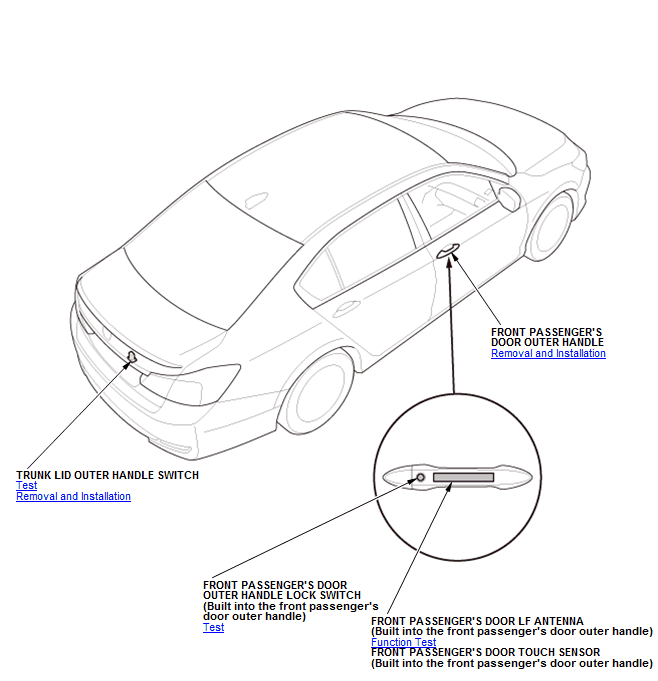 FRONT PASSENGER'S DOOR OUTER HANDLE
Removal and Installation

TRUNK LID OUTER HANDLE SWITCH
Test
Removal and Installation

FRONT PASSENGER'S DOOR OUTER HANDLE LOCK SWITCH
(Built into the front passenger's door outer handle)
Test

FRONT PASSENGER'S DOOR LF ANTENNA
(Built into the front passenger's door outer handle)
Function Test
FRONT PASSENGER'S DOOR TOUCH SENSOR
(Built into the front passenger's door outer handle)