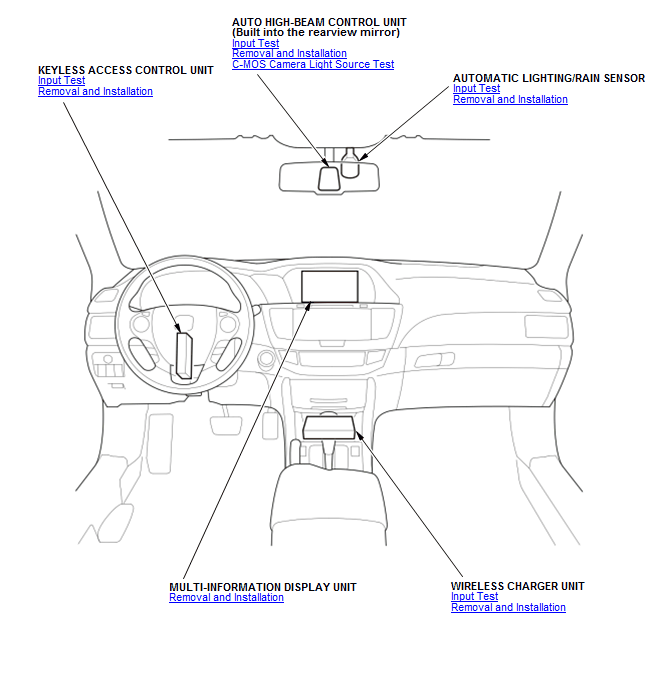 AUTO HIGH-BEAM CONTROL UNIT
(Built into the rearview mirror)
Input Test
Removal and Installation
C-MOS Camera Light Source Test

KEYLESS ACCESS CONTROL UNIT
Input Test
Removal and Installation

AUTOMATIC LIGHTING/RAIN SENSOR
Input Test
Removal and Installation

MULTI-INFORMATION DISPLAY UNIT
Removal and Installation

WIRELESS CHARGER UNIT
Input Test
Removal and Installation