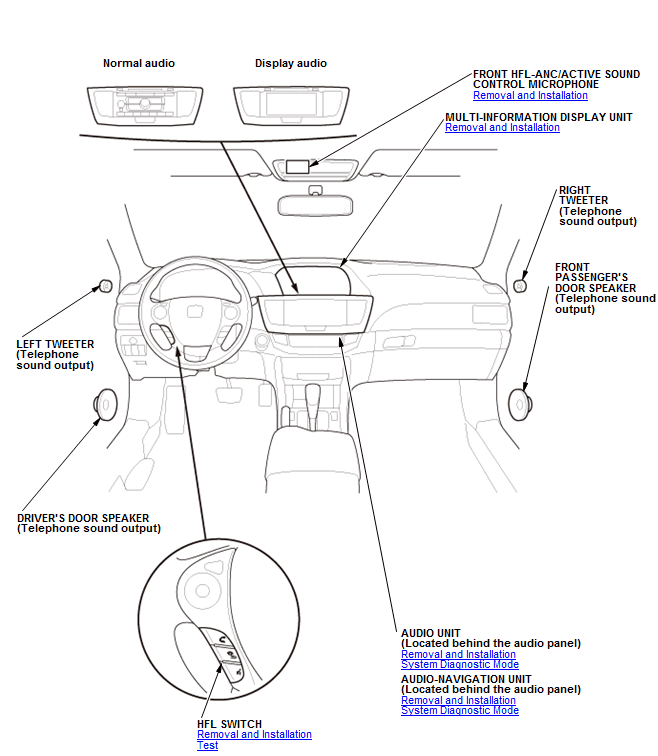 Normal audio

Display audio

FRONT HFL-ANC/ACTIVE SOUND CONTROL MICROPHONE
Removal and Installation

MULTI-INFORMATION DISPLAY UNIT
Removal and Installation

RIGHT TWEETER
(Telephone sound output)

FRONT PASSENGER'S DOOR SPEAKER
(Telephone sound output)

LEFT TWEETER
(Telephone sound output)

DRIVER'S DOOR SPEAKER
(Telephone sound output)

AUDIO UNIT
(Located behind the audio panel)
Removal and Installation
System Diagnostic Mode

AUDIO-NAVIGATION UNIT
(Located behind the audio panel)
Removal and Installation
System Diagnostic Mode

HFL SWITCH
Removal and Installation
Test