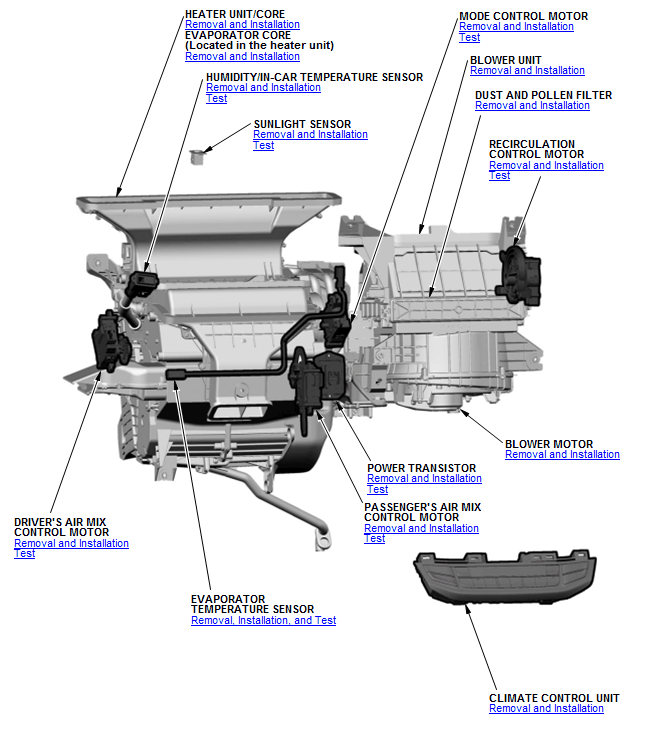 HEATER UNIT/CORE
Removal and Installation
EVAPORATOR CORE
(Located in the heater unit)
Removal and Installation

HUMIDITY/IN-CAR TEMPERATURE SENSOR
Removal and Installation
Test

SUNLIGHT SENSOR
Removal and Installation
Test

MODE CONTROL MOTOR
Removal and Installation
Test

BLOWER UNIT
Removal and Installation

DUST AND POLLEN FILTER
Removal and Installation

RECIRCULATION CONTROL MOTOR
Removal and Installation
Test

BLOWER MOTOR
Removal and Installation

POWER TRANSISTOR
Removal and Installation
Test

PASSENGER'S AIR MIX CONTROL MOTOR
Removal and Installation
Test

DRIVER'S AIR MIX CONTROL MOTOR
Removal and Installation
Test

EVAPORATOR TEMPERATURE SENSOR
Removal, Installation, and Test

CLIMATE CONTROL UNIT
Removal and Installation