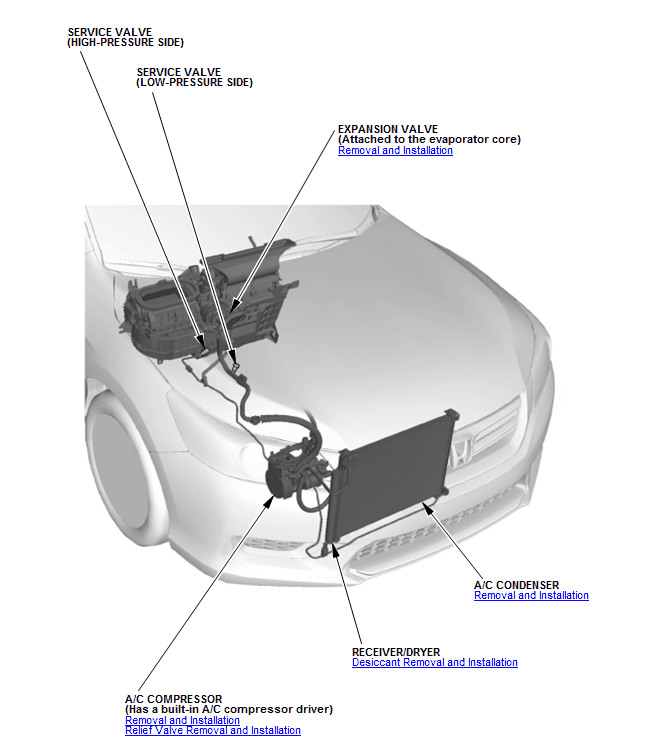 SERVICE VALVE
(HIGH-PRESSURE SIDE)

SERVICE VALVE
(LOW-PRESSURE SIDE)

EXPANSION VALVE
(Attached to the evaporator core)
Removal and Installation

A/C CONDENSER
Removal and Installation

RECEIVER/DRYER
Desiccant Removal and Installation

A/C COMPRESSOR
(Has a built-in A/C compressor driver)
Removal and Installation
Relief Valve Removal and Installation