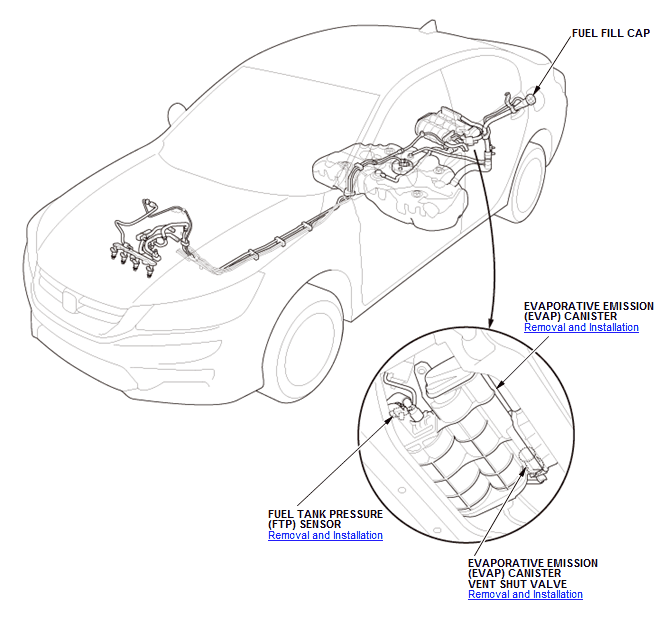 FUEL FILL CAP

EVAPORATIVE EMISSION (EVAP) CANISTER
Removal and Installation

FUEL TANK PRESSURE (FTP) SENSOR
Removal and Installation

EVAPORATIVE EMISSION (EVAP) CANISTER VENT SHUT VALVE
Removal and Installation