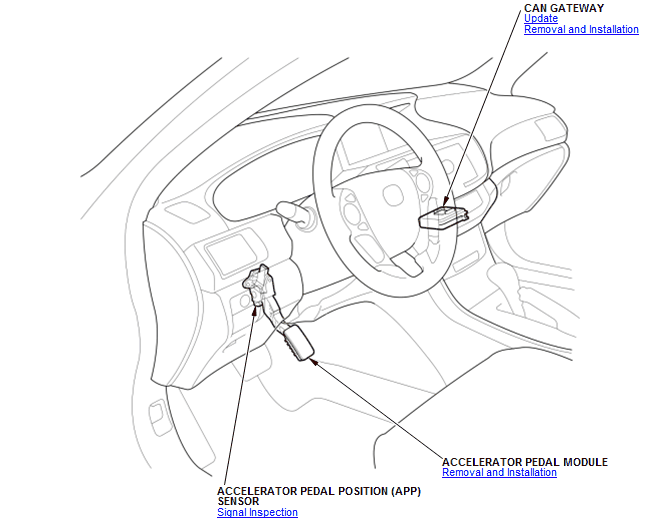 CAN GATEWAY
Update
Removal and Installation

ACCELERATOR PEDAL MODULE
Removal and Installation

ACCELERATOR PEDAL POSITION (APP) SENSOR
Signal Inspection