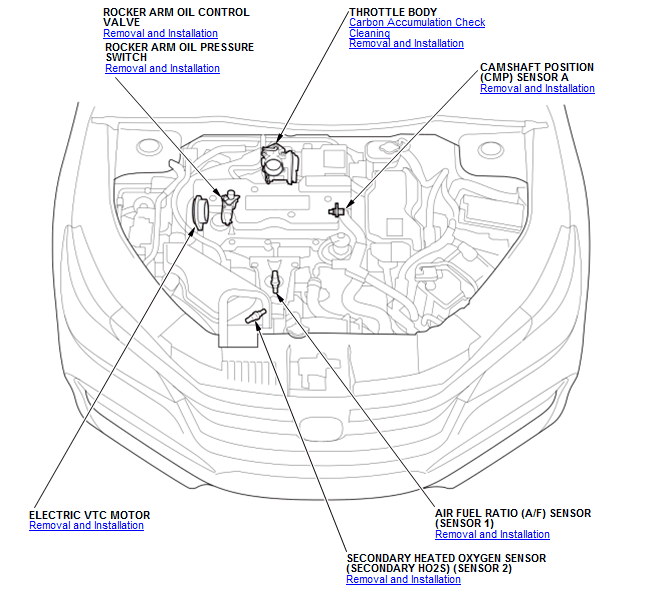 ROCKER ARM OIL CONTROL VALVE
Removal and Installation

ROCKER ARM OIL PRESSURE SWITCH
Removal and Installation

THROTTLE BODY
Carbon Accumulation Check
Cleaning
Removal and Installation

CAMSHAFT POSITION (CMP) SENSOR A
Removal and Installation

ELECTRIC VTC MOTOR
Removal and Installation

AIR FUEL RATIO (A/F) SENSOR (SENSOR 1)
Removal and Installation

SECONDARY HEATED OXYGEN SENSOR (SECONDARY HO2S) (SENSOR 2)
Removal and Installation