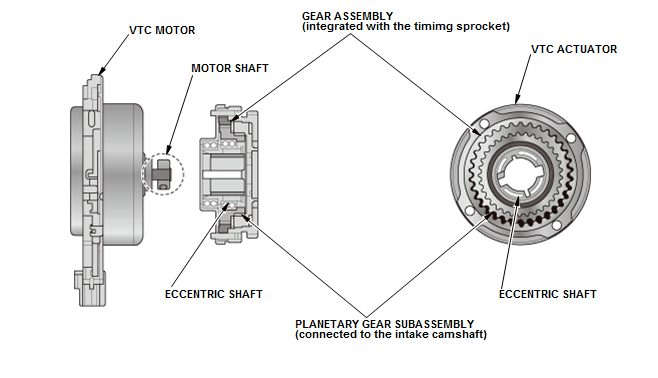 VTC MOTOR

MOTOR SHAFT

GEAR ASSEMBLY
(integrated with the timimg sprocket)

VTC ACTUATOR

ECCENTRIC SHAFT

ECCENTRIC SHAFT

PLANETARY GEAR SUBASSEMBLY
(connected to the intake camshaft)