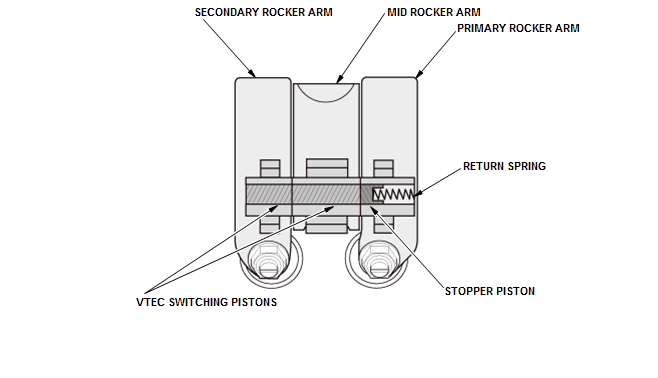 SECONDARY ROCKER ARM
MID ROCKER ARM
PRIMARY ROCKER ARM
RETURN SPRING
VTEC SWITCHING PISTONS
STOPPER PISTON