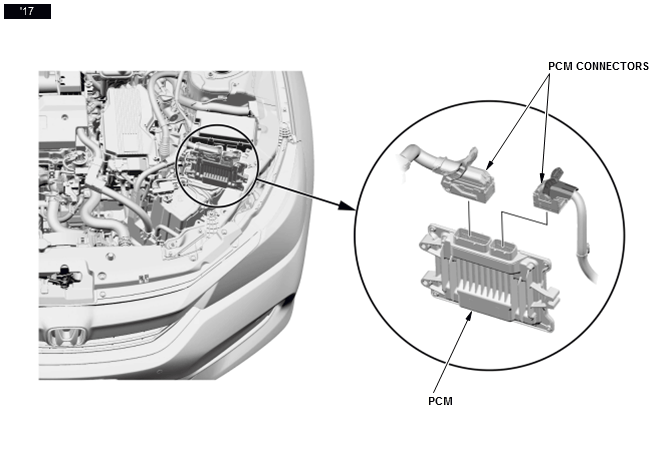 '17

PCM CONNECTORS

PCM