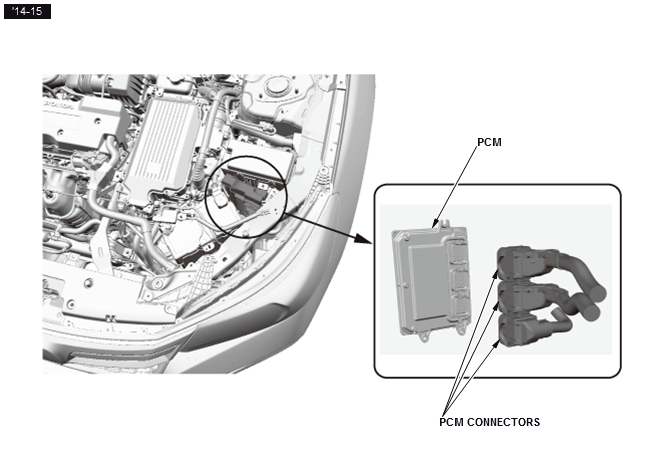 '14-15

PCM

PCM CONNECTORS