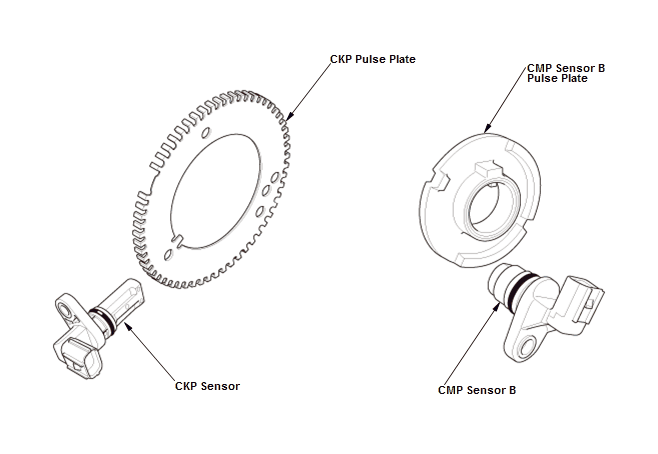 CKP Pulse Plate

CMP Sensor B
Pulse Plate

CKP Sensor

CMP Sensor B